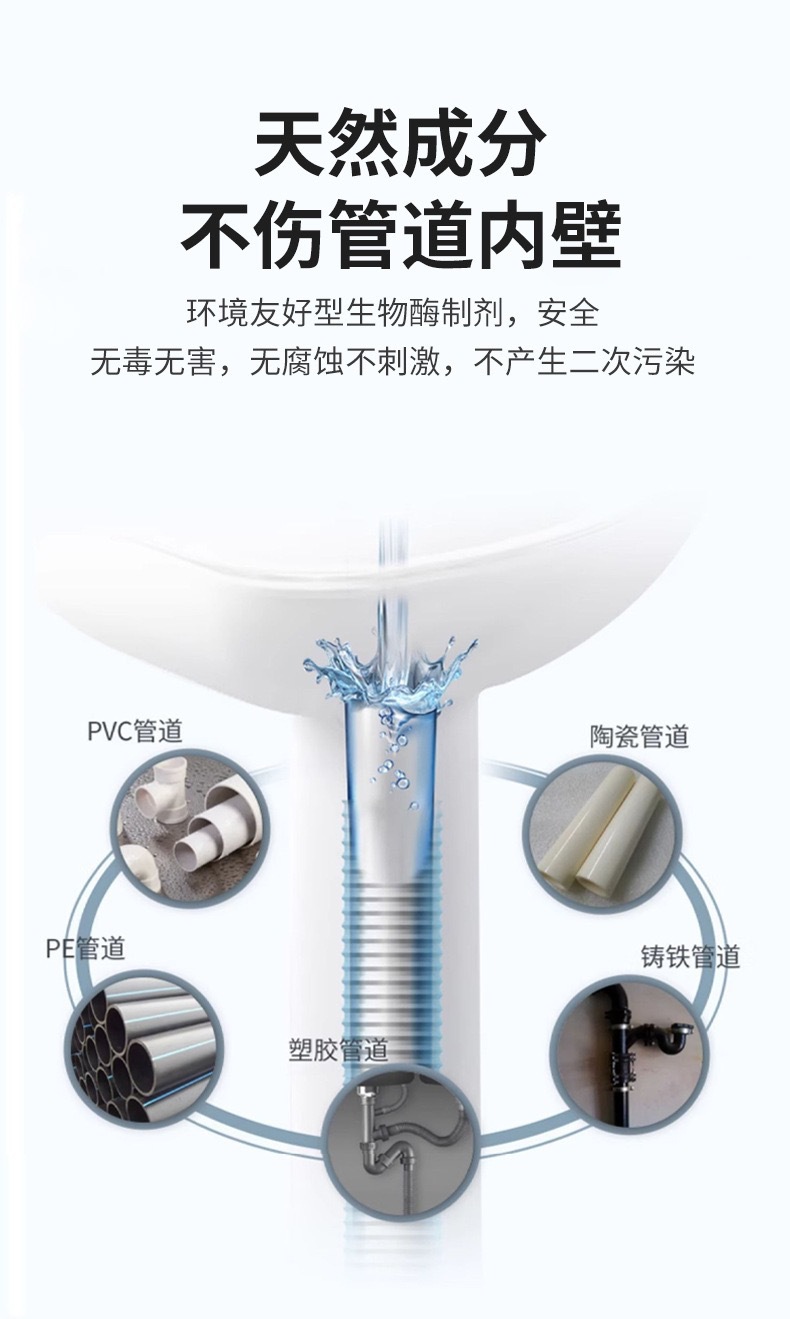 天然成分
不伤管道内壁

环境友好型生物酶制剂，安全
无毒无害，无腐蚀不刺激，不产生二次污染

PVC管道

陶瓷管道

PE管道

铸铁管道

塑胶管道