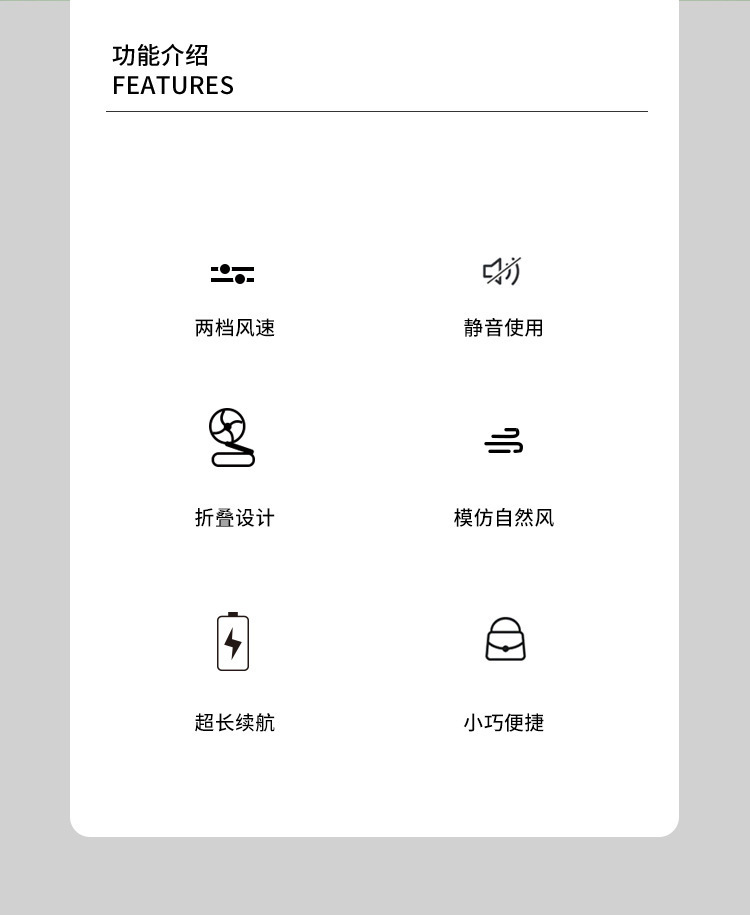 功能介绍
FEATURES

两档风速

静音使用

折叠设计

模仿自然风

超长续航

小巧便捷