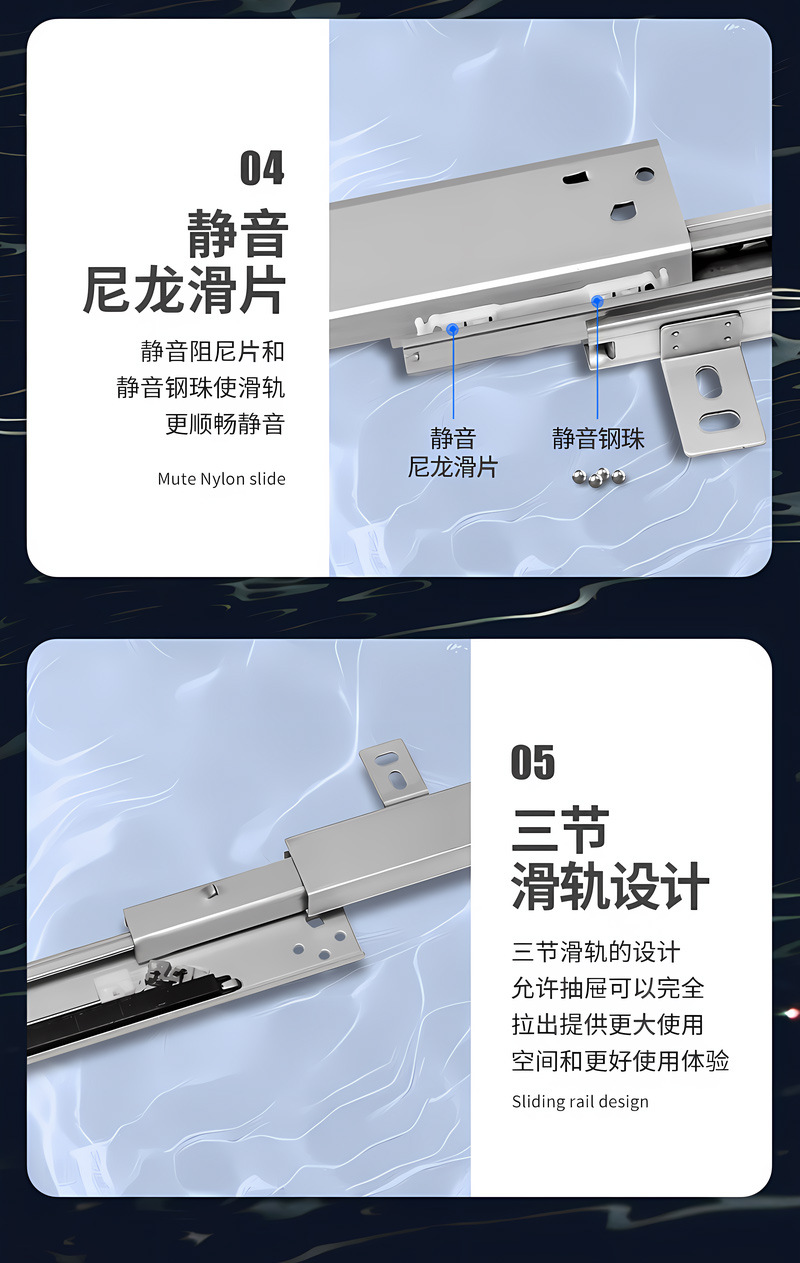 04

静音
尼龙滑片

静音阻尼片和
静音钢珠使滑轨
更顺畅静音

Mute Nylon slide

静音
尼龙滑片

静音钢珠

05

三节
滑轨设计

三节滑轨的设计
允许抽屉可以完全
拉出提供更大使用
空间和更好使用体验

Sliding rail design