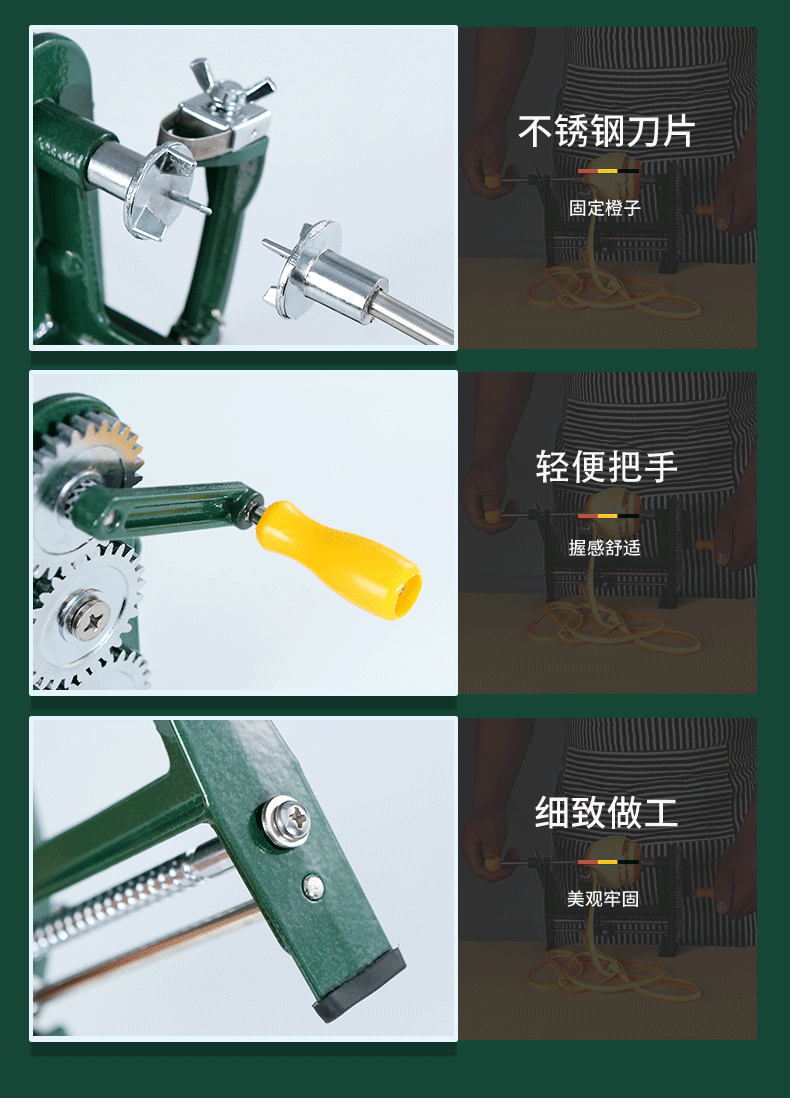 不锈钢刀片

固定橙子

轻便把手

握感舒适

细致做工

美观牢固