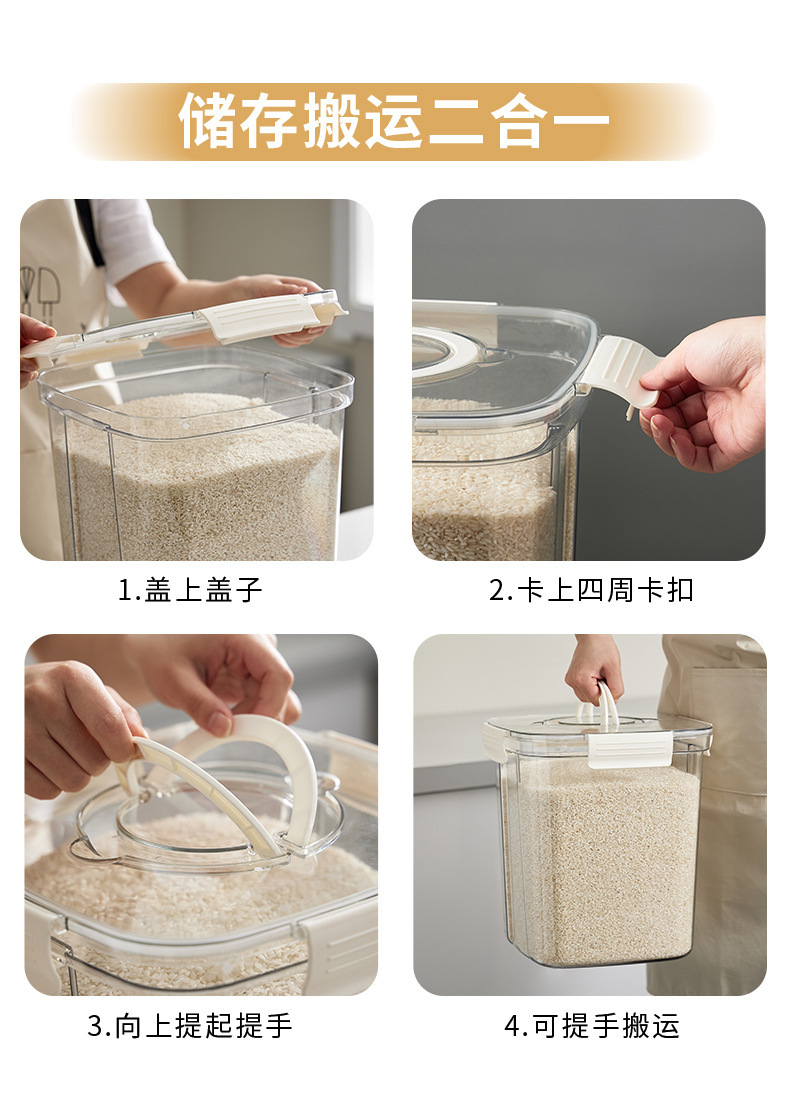 储存搬运二合一

1.盖上盖子

2.卡上四周卡扣

3.向上提起提手

4.可提手搬运