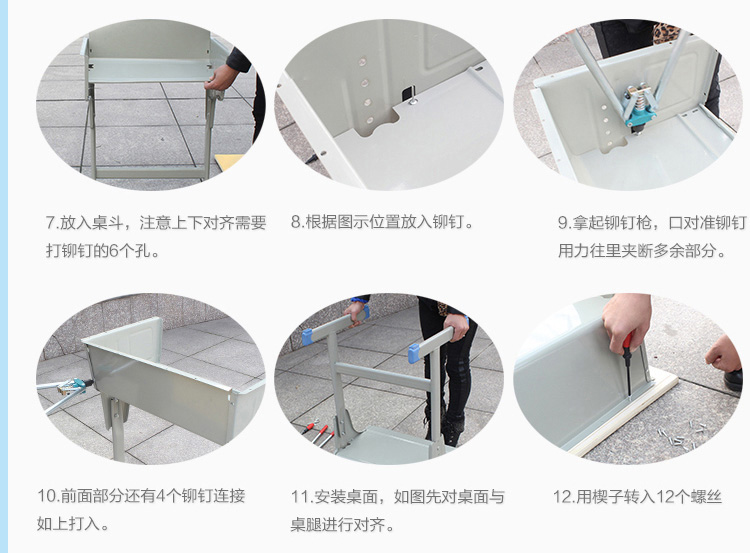 7.放入桌斗，注意上下对齐需要打铆钉的6个孔。

8.根据图示位置放入铆钉。

9.拿起铆钉枪，口对准铆钉用力往里夹断多余部分。

10.前面部分还有4个铆钉连接如上打入。

11.安装桌面，如图先对桌面与桌腿进行对齐。

12.用楔子转入12个螺丝