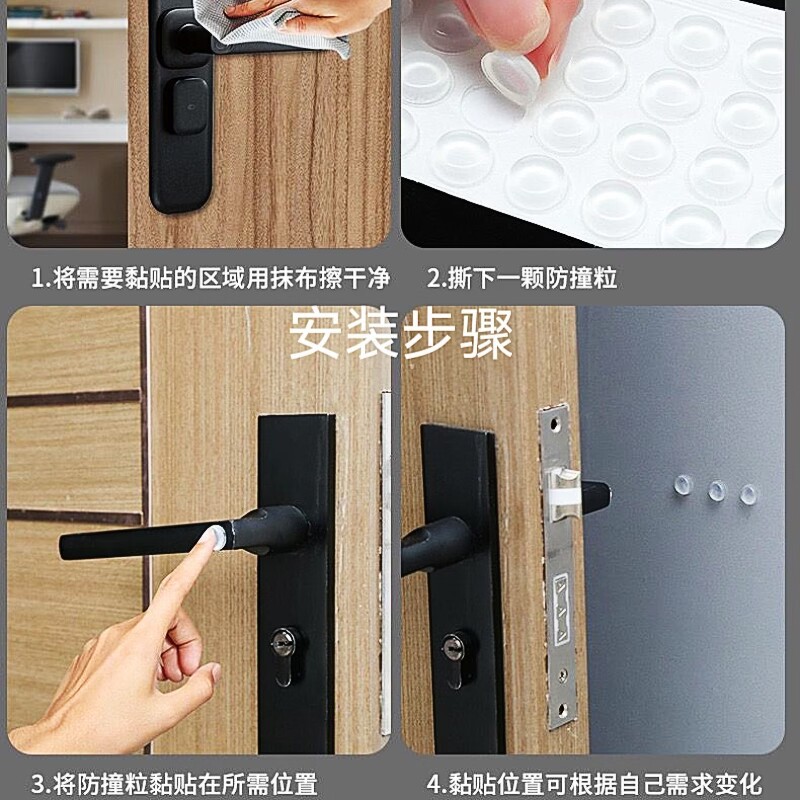 1.将需要黏贴的区域用抹布擦干净

2.撕下一颗防撞粒

安装步骤

3.将防撞粒黏贴在所需位置

4.黏贴位置可根据自己需求变化