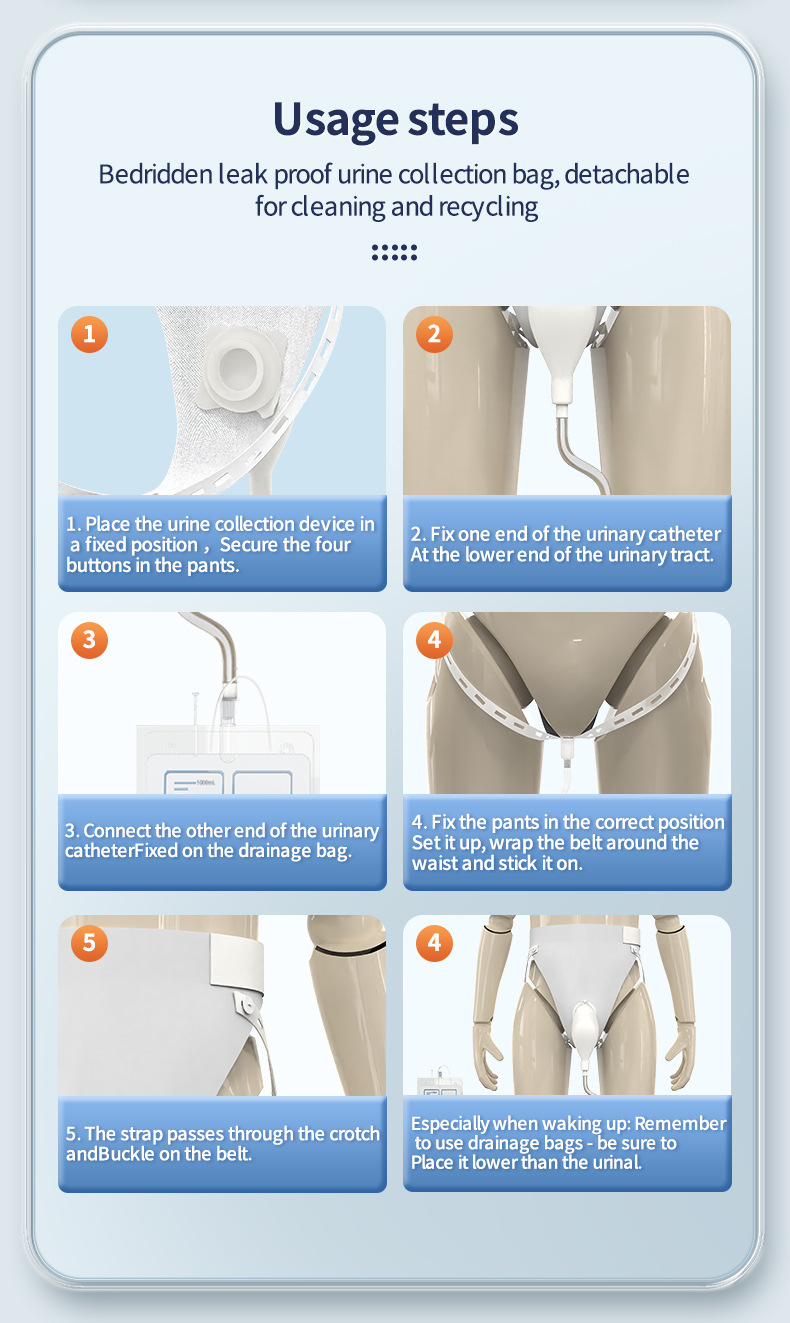 Usage steps

Bedridden leak proof urine collection bag, detachable for cleaning and recycling

1

1. Place the urine collection device in a fixed position， Secure the four buttons in the pants.

2

2. Fix one end of the urinary catheter At the lower end of the urinary tract.

3

1000mL

3. Connect the other end of the urinary catheterFixed on the drainage bag.

4

4. Fix the pants in the correct position Set it up, wrap the belt around the waist and stick it on.

5

5. The strap passes through the crotch andBuckle on the belt.

4

Especially when waking up: Remember to use drainage bags - be sure to Place it lower than the urinal.