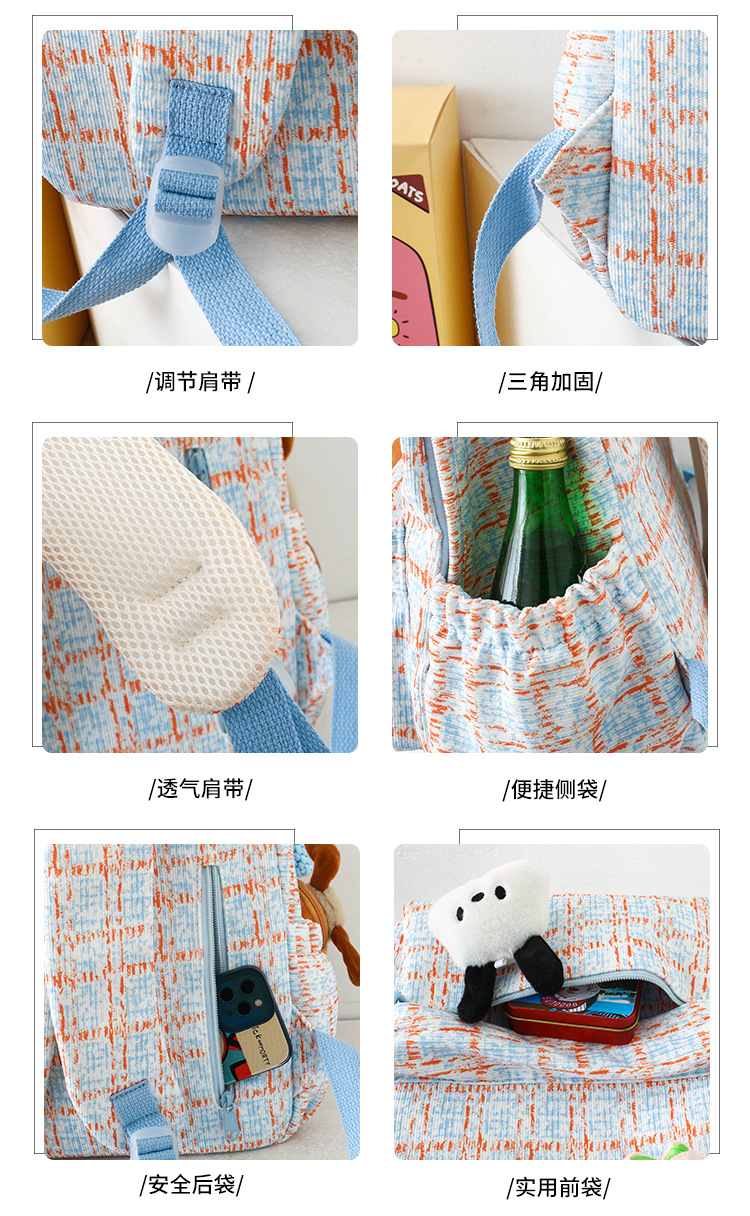 /调节肩带 /

/三角加固/

/透气肩带/

/便捷侧袋/

/安全后袋/

/实用前袋/