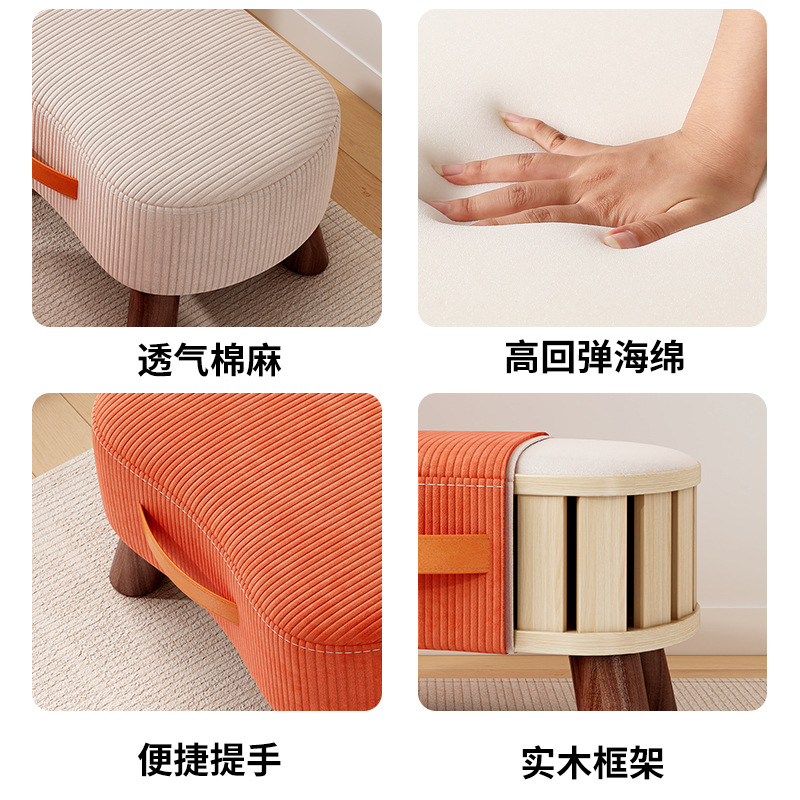 透气棉麻

高回弹海绵

便捷提手

实木框架