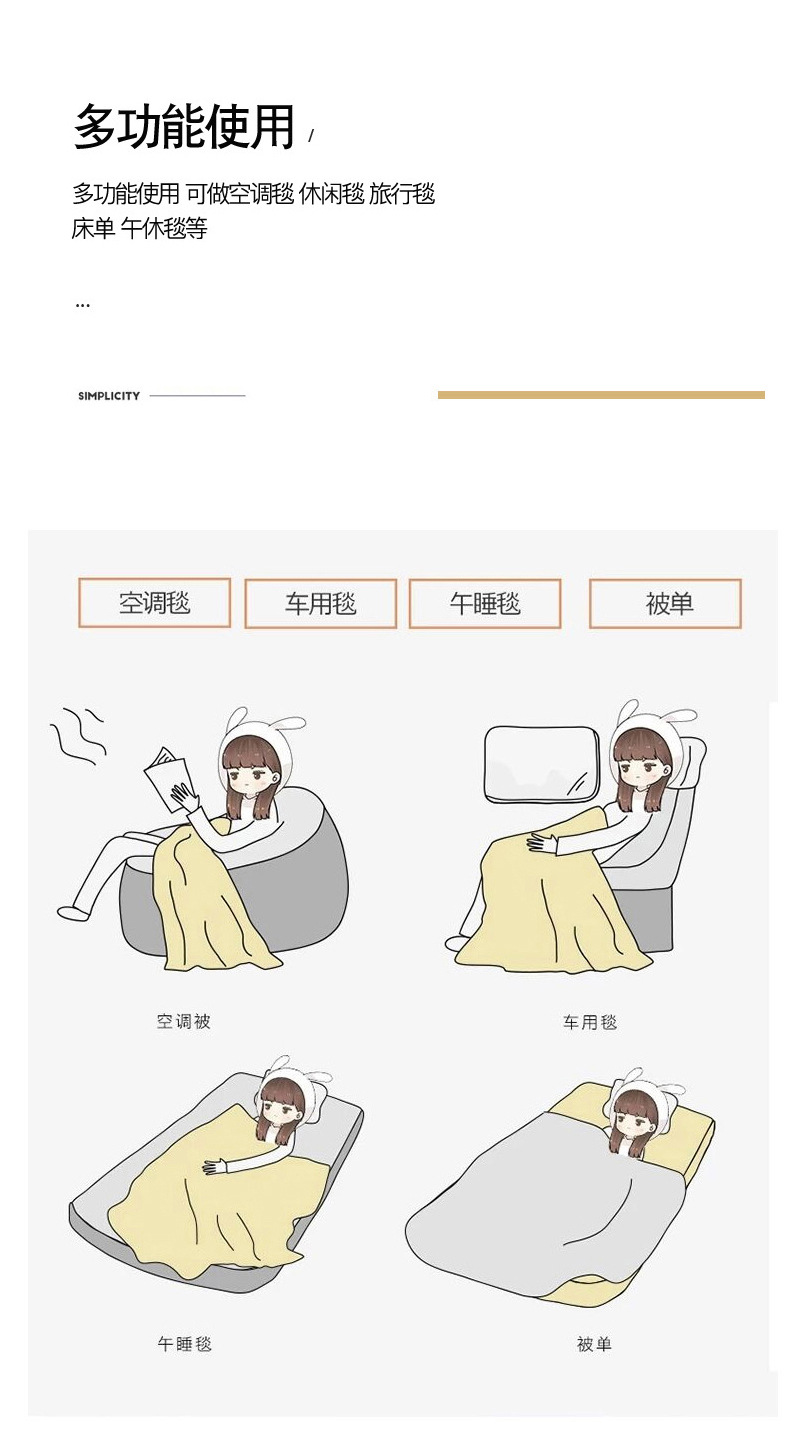 多功能使用 /

多功能使用 可做空调毯 休闲毯 旅行毯 床单 午休毯等

...

SIMPLICITY

空调毯

车用毯

午睡毯

被单

空调被

车用毯

午睡毯

被单