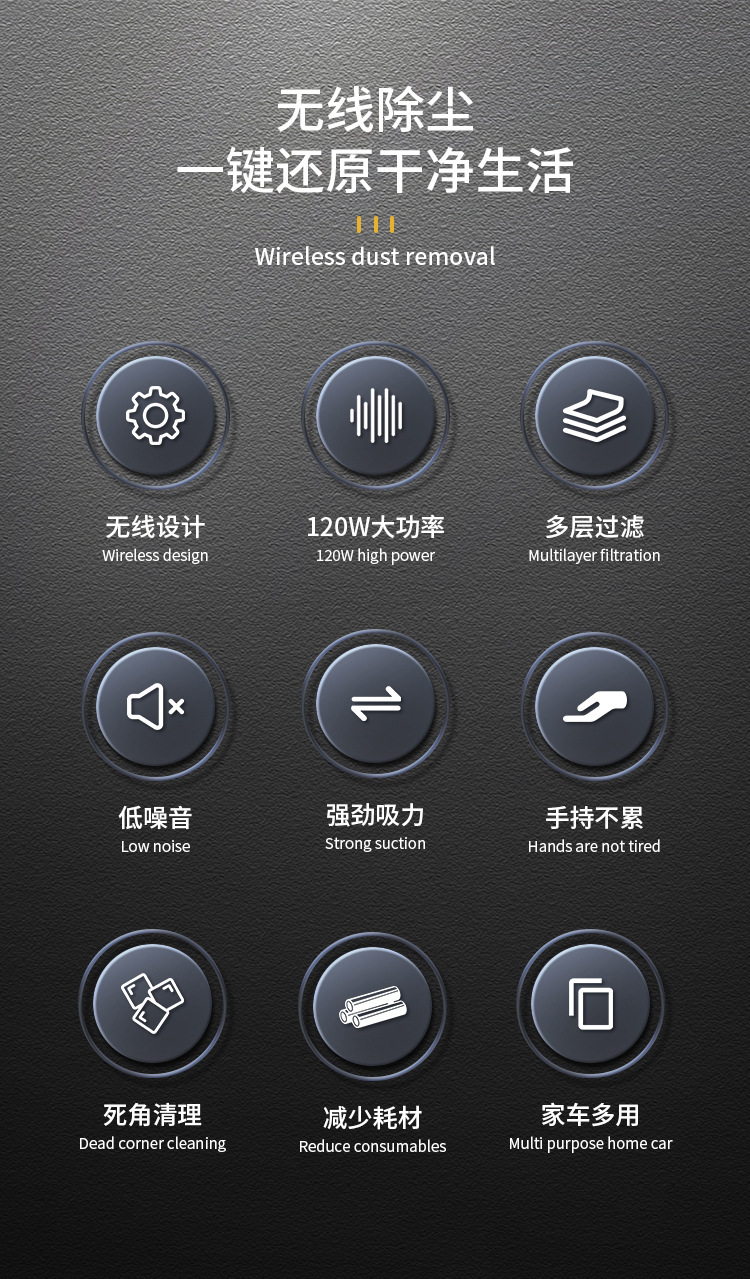 无线除尘
一键还原干净生活

Wireless dust removal

无线设计
Wireless design

120W大功率
120W high power

多层过滤
Multilayer filtration

低噪音
Low noise

强劲吸力
Strong suction

手持不累
Hands are not tired

死角清理
Dead corner cleaning

减少耗材
Reduce consumables

家车多用
Multi purpose home car