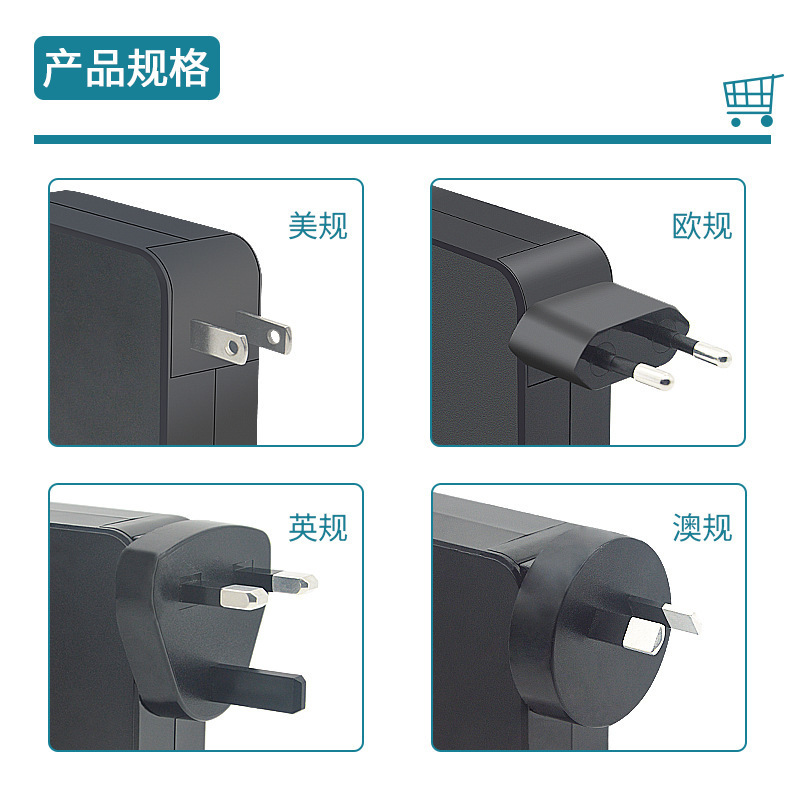 产品规格

美规

欧规

英规

澳规