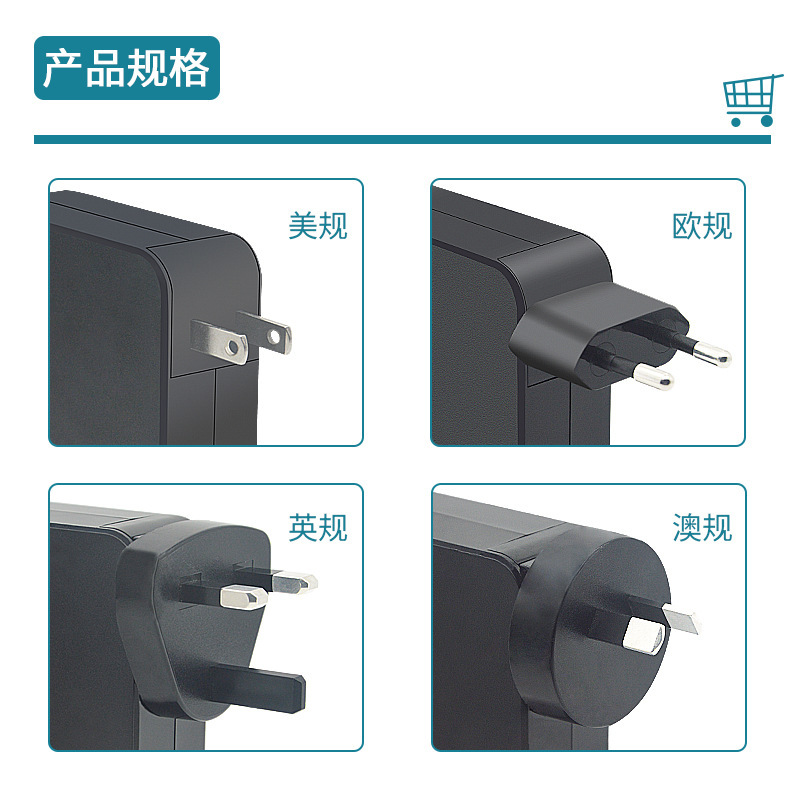 产品规格

美规

欧规

英规

澳规