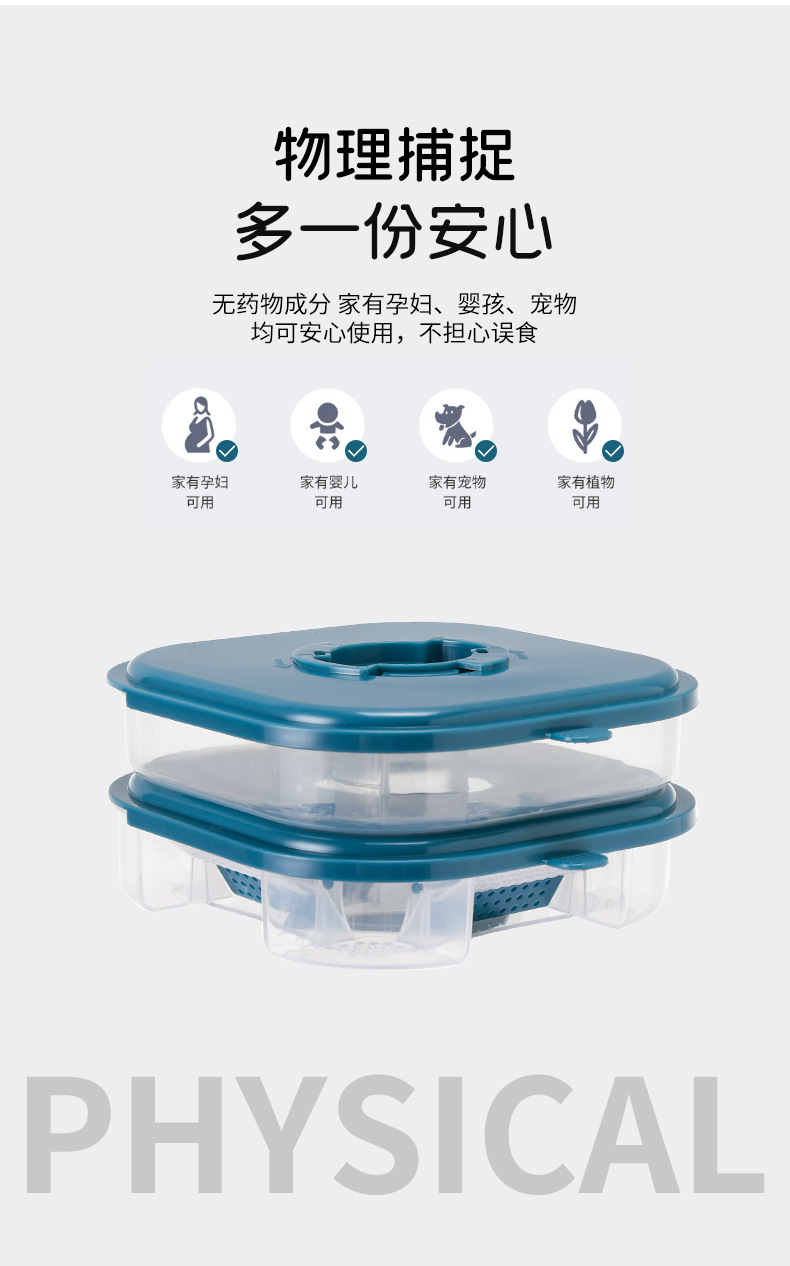 物理捕捉
多一份安心

无药物成分 家有孕妇、婴孩、宠物
均可安心使用，不担心误食

家有孕妇
可用

家有婴儿
可用

家有宠物
可用

家有植物
可用

PHYSICAL