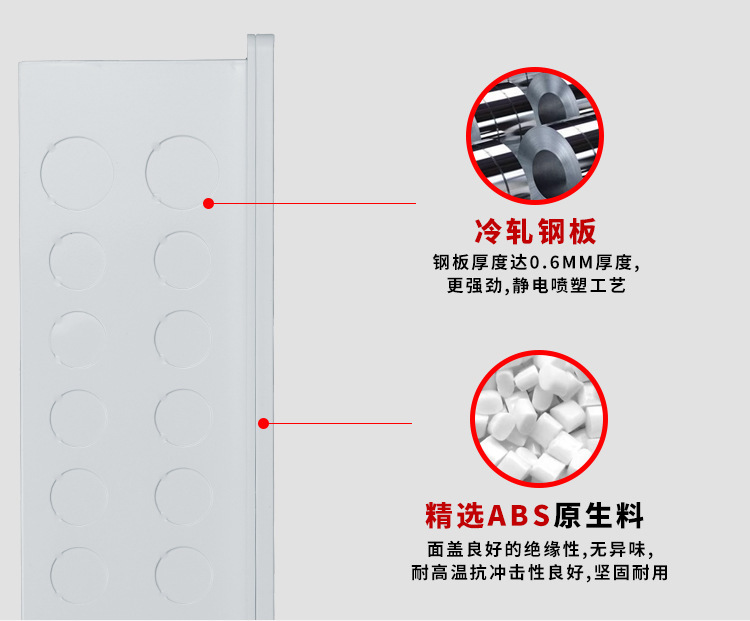 冷轧钢板

钢板厚度达0.6MM厚度,
更强劲,静电喷塑工艺

精选ABS原生料

面盖良好的绝缘性,无异味,
耐高温抗冲击性良好,坚固耐用