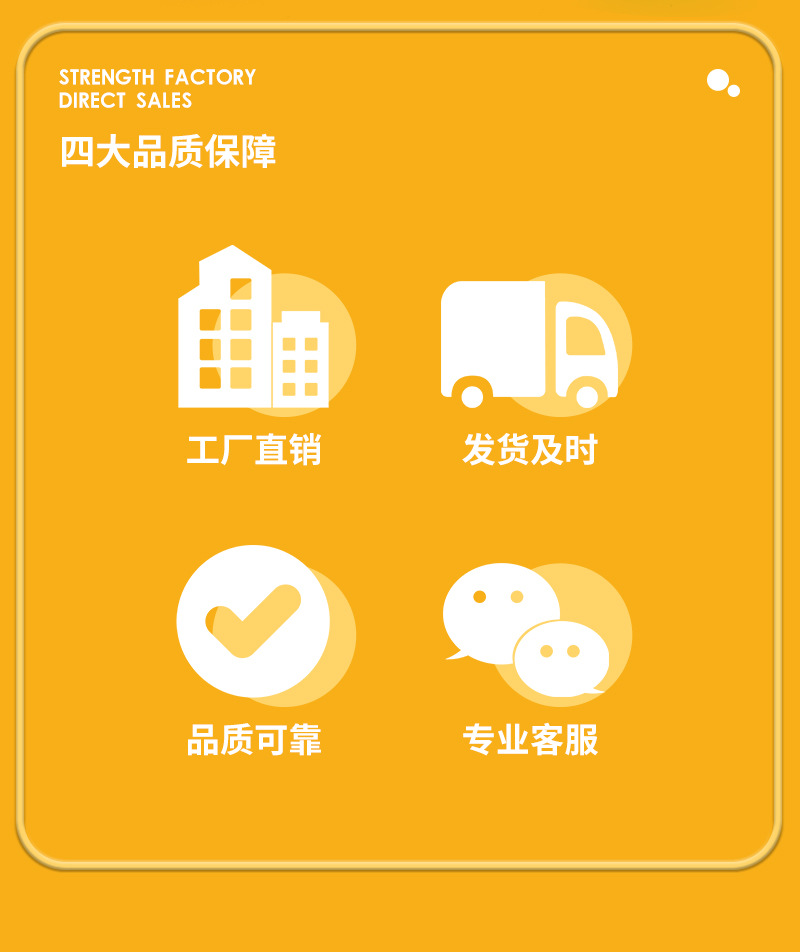 STRENGTH FACTORY
DIRECT SALES

四大品质保障

工厂直销

发货及时

品质可靠

专业客服