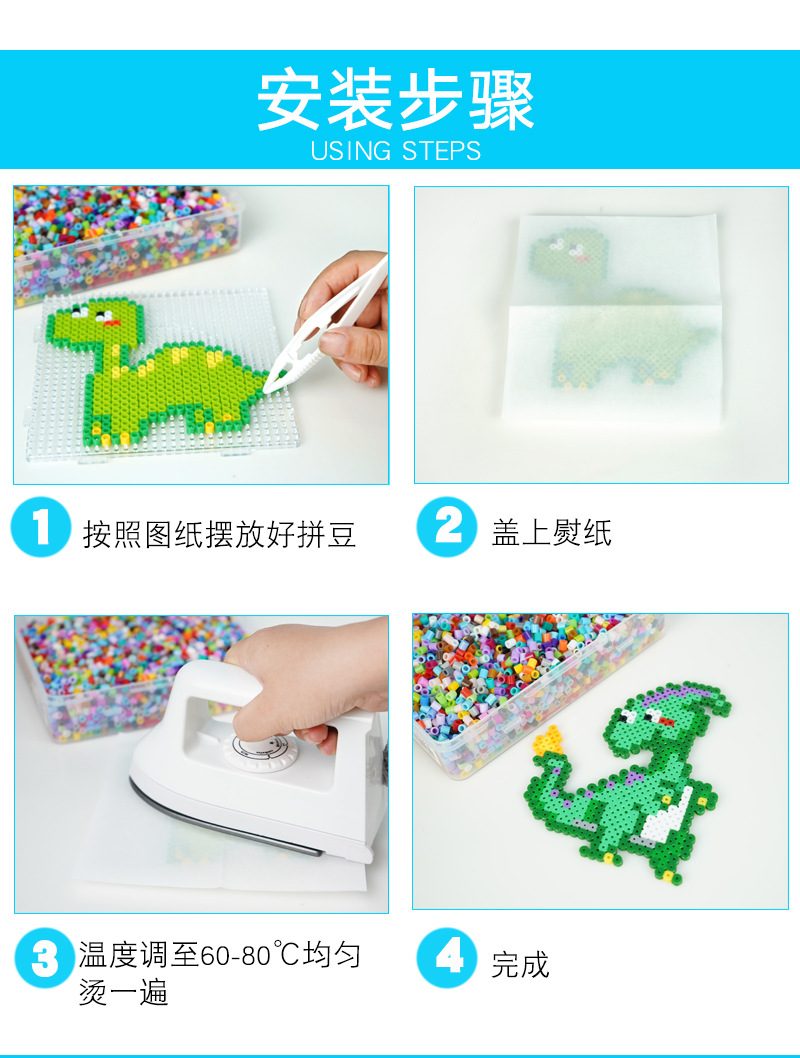 安装步骤
USING STEPS

1 按照图纸摆放好拼豆

2 盖上熨纸

3 温度调至60-80℃均匀烫一遍

4 完成