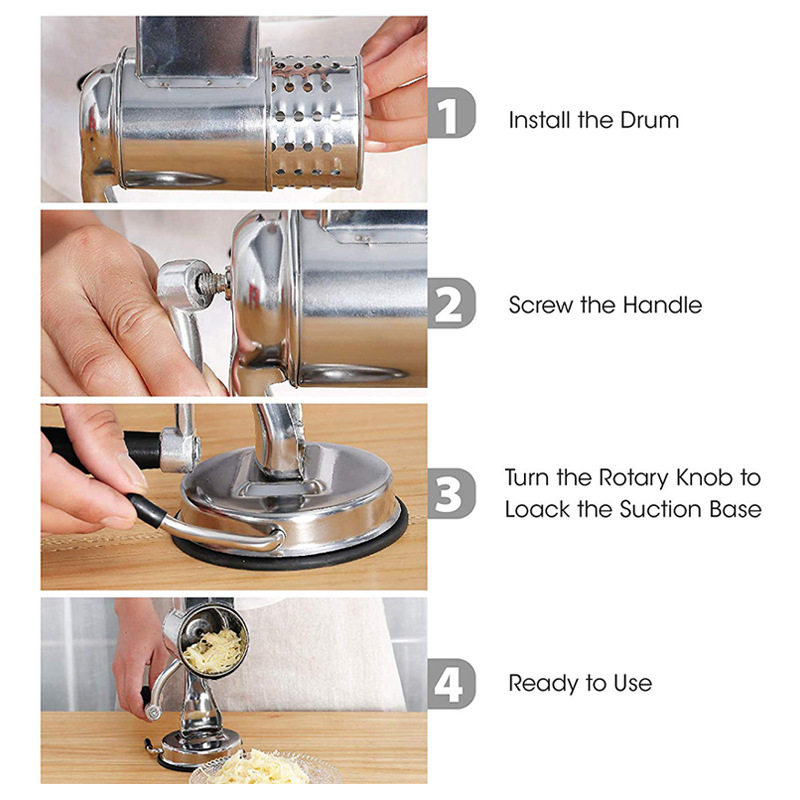 1 Install the Drum

2 Screw the Handle

3 Turn the Rotary Knob to Loack the Suction Base

4 Ready to Use