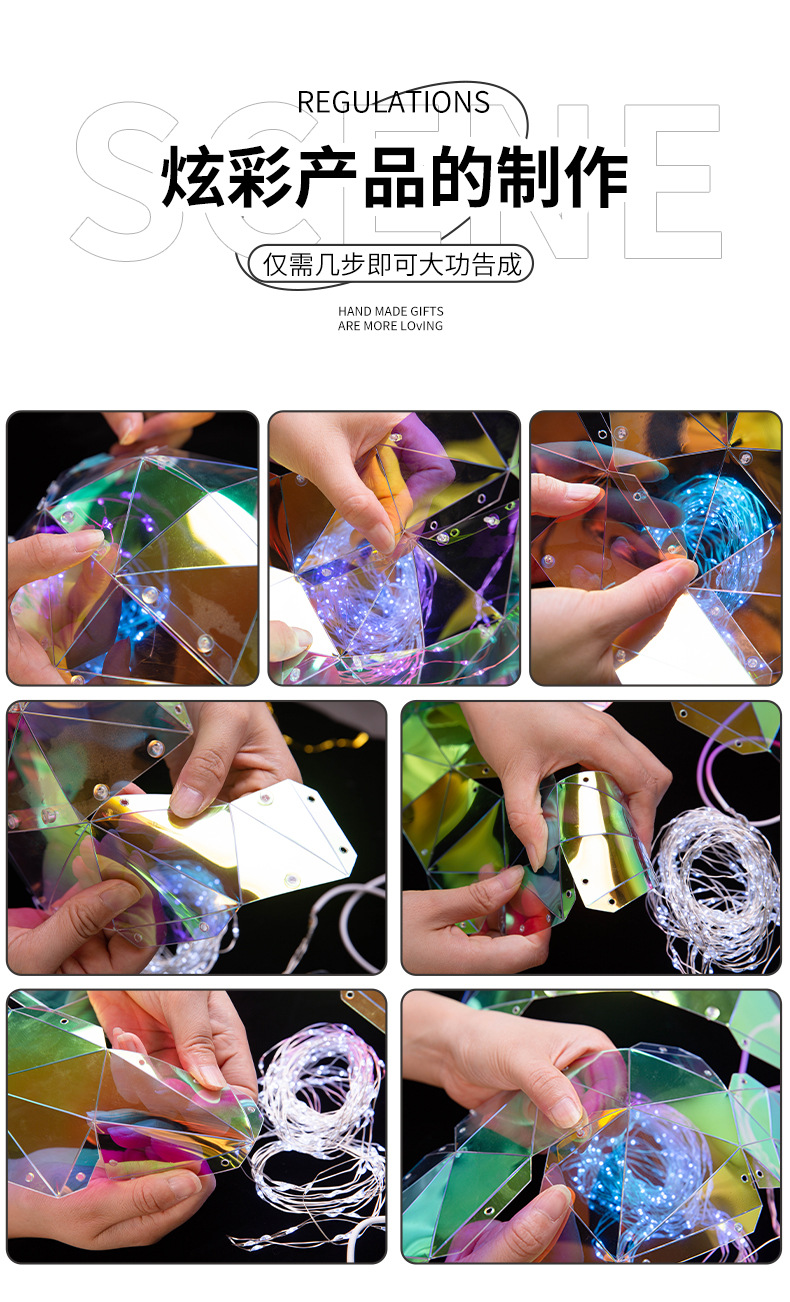 SCENE

REGULATIONS

炫彩产品的制作

仅需几步即可大功告成

HAND MADE GIFTS
ARE MORE LOvING