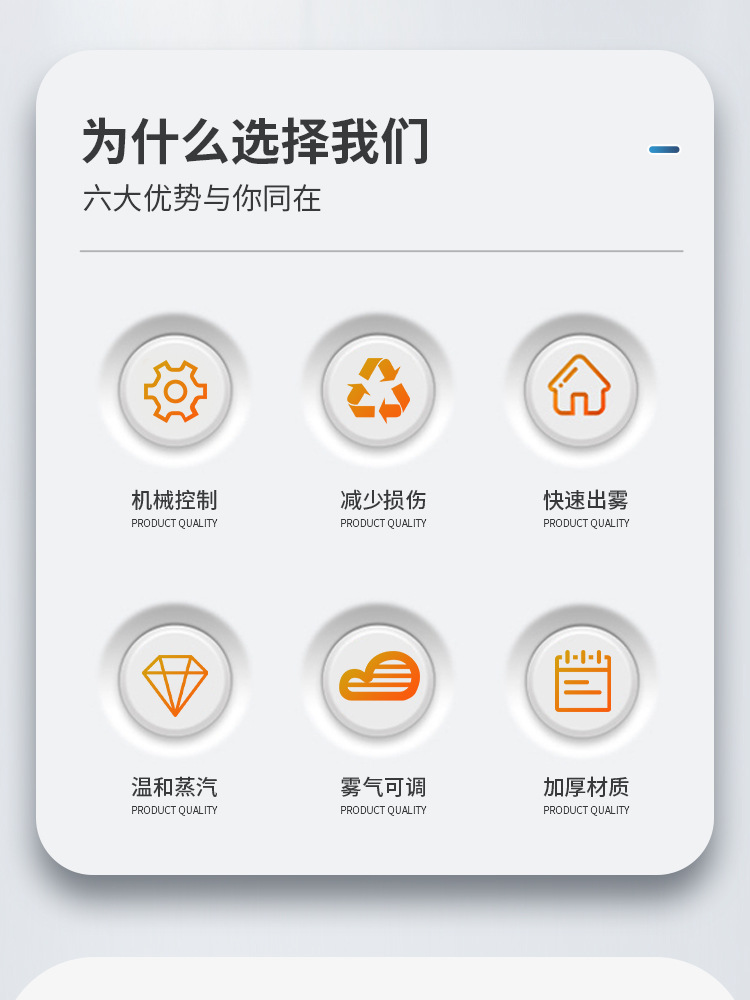 为什么选择我们

六大优势与你同在

机械控制
PRODUCT QUALITY

减少损伤
PRODUCT QUALITY

快速出雾
PRODUCT QUALITY

温和蒸汽
PRODUCT QUALITY

雾气可调
PRODUCT QUALITY

加厚材质
PRODUCT QUALITY