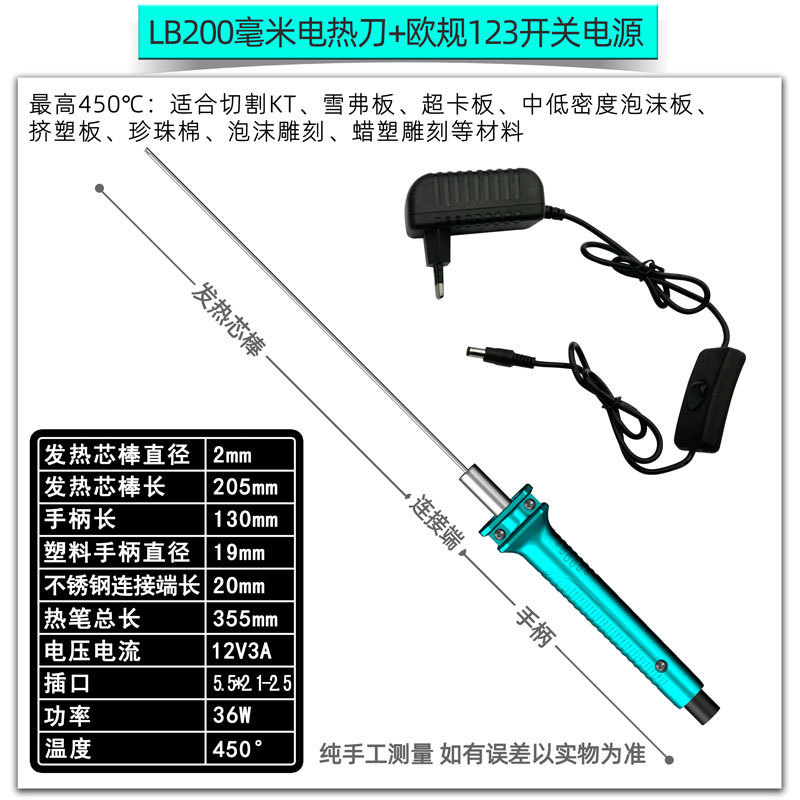 LB200毫米电热刀+欧规123开关电源

最高450℃：适合切割KT、雪弗板、超卡板、中低密度泡沫板、挤塑板、珍珠棉、泡沫雕刻、蜡塑雕刻等材料

发热芯棒

连接端

手柄

| 发热芯棒直径 | 2mm |
|---|---|
| 发热芯棒长 | 205mm |
| 手柄长 | 130mm |
| 塑料手柄直径 | 19mm |
| 不锈钢连接端长 | 20mm |
| 热笔总长 | 355mm |
| 电压电流 | 12V3A |
| 插口 | 5.5*2.1-2.5 |
| 功率 | 36W |
| 温度 | 450° |

纯手工测量 如有误差以实物为准