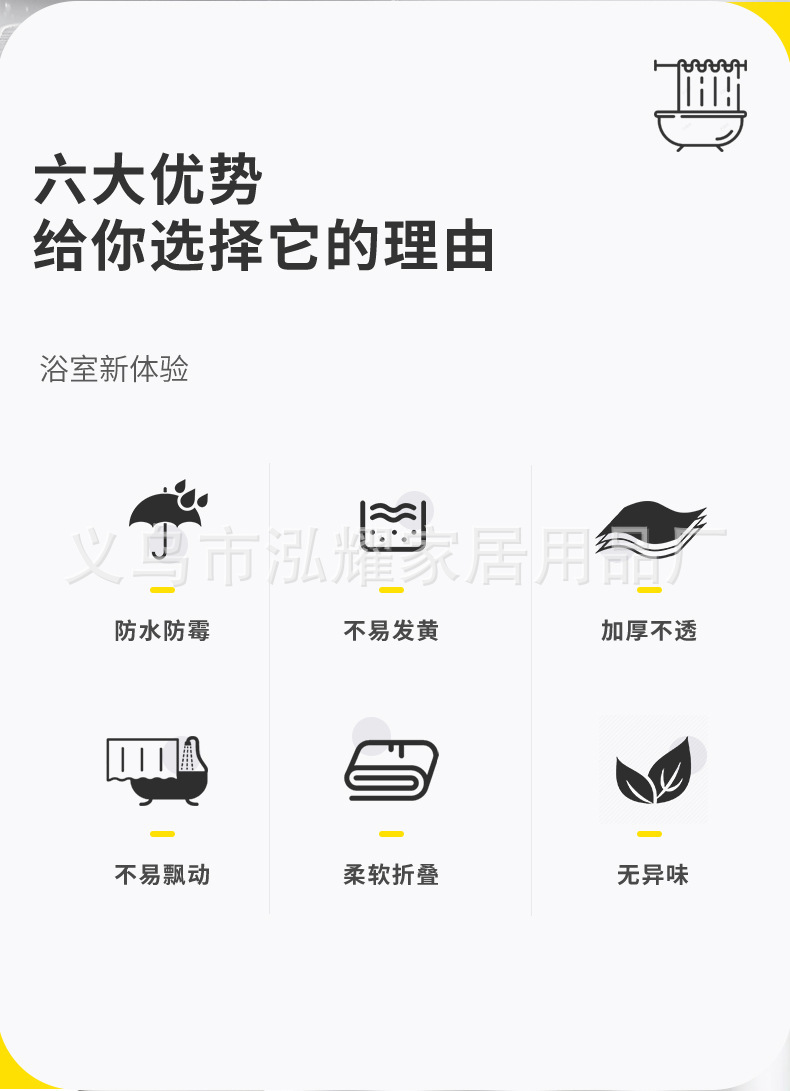 六大优势
给你选择它的理由

浴室新体验

防水防霉

不易发黄

加厚不透

不易飘动

柔软折叠

无异味

义乌市泓耀家居用品厂