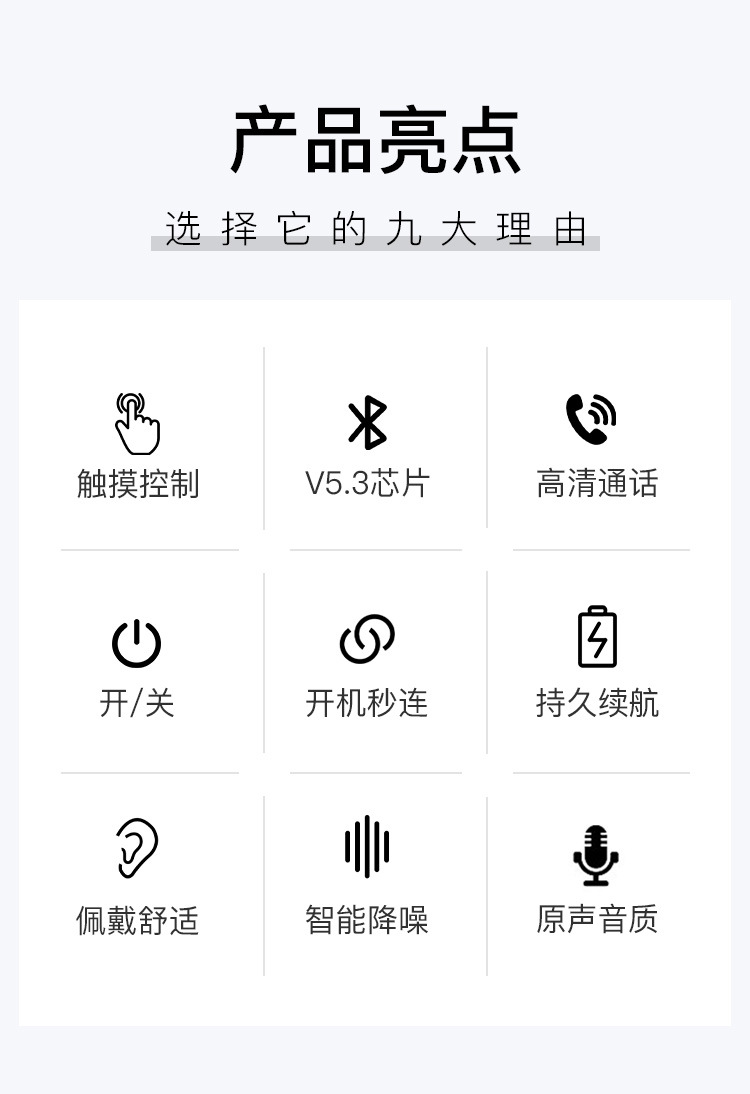 产品亮点

选择它的九大理由

触摸控制

V5.3芯片

高清通话

开/关

开机秒连

持久续航

佩戴舒适

智能降噪

原声音质