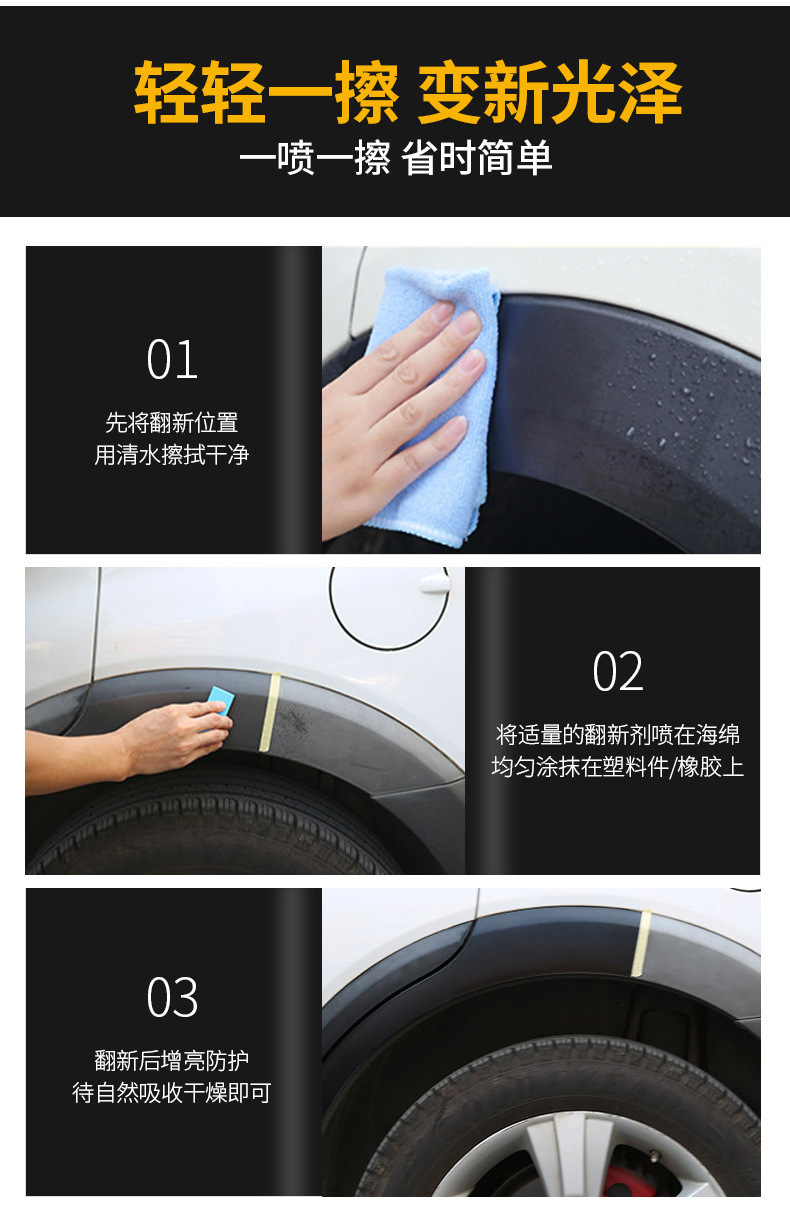 轻轻一擦 变新光泽
一喷一擦 省时简单

01
先将翻新位置
用清水擦拭干净

02
将适量的翻新剂喷在海绵
均匀涂抹在塑料件/橡胶上

03
翻新后增亮防护
待自然吸收干燥即可