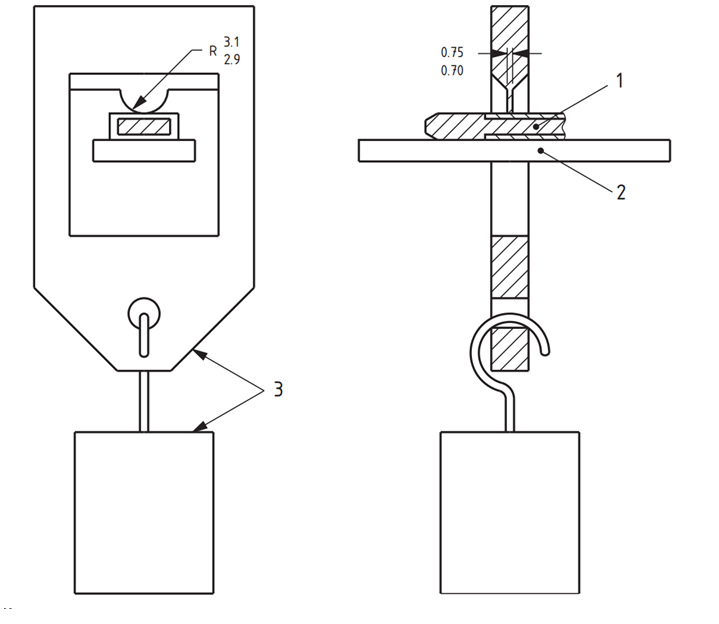 R 3.1
2.9

0.75
0.70

1

2

3