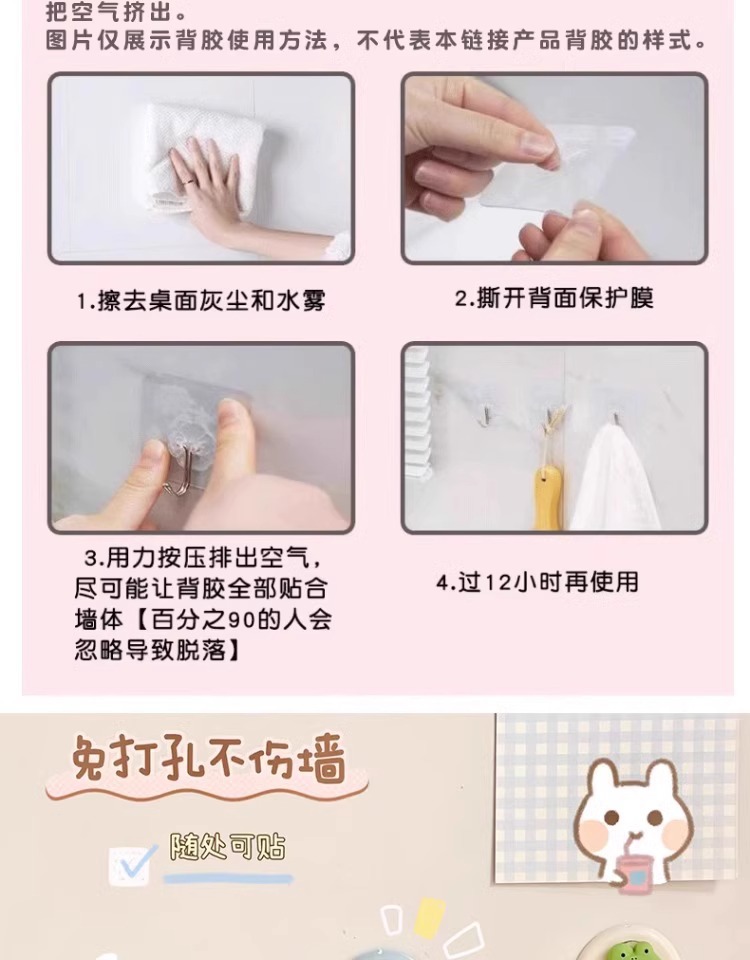 把空气挤出。
图片仅展示背胶使用方法，不代表本链接产品背胶的样式。

1.擦去桌面灰尘和水雾

2.撕开背面保护膜

3.用力按压排出空气，尽可能让背胶全部贴合墙体【百分之90的人会忽略导致脱落】

4.过12小时再使用

免打孔不伤墙

随处可贴