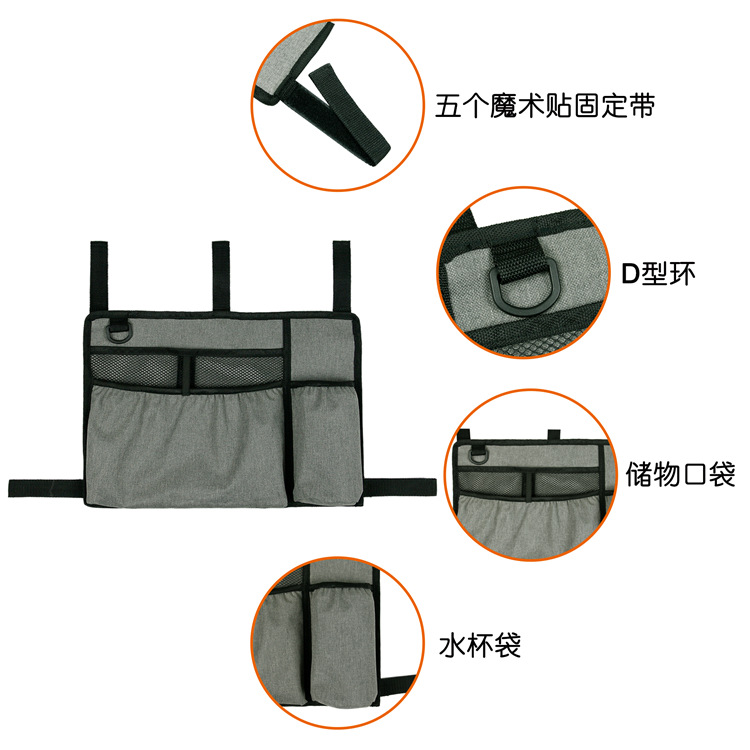 五个魔术贴固定带

D型环

储物口袋

水杯袋