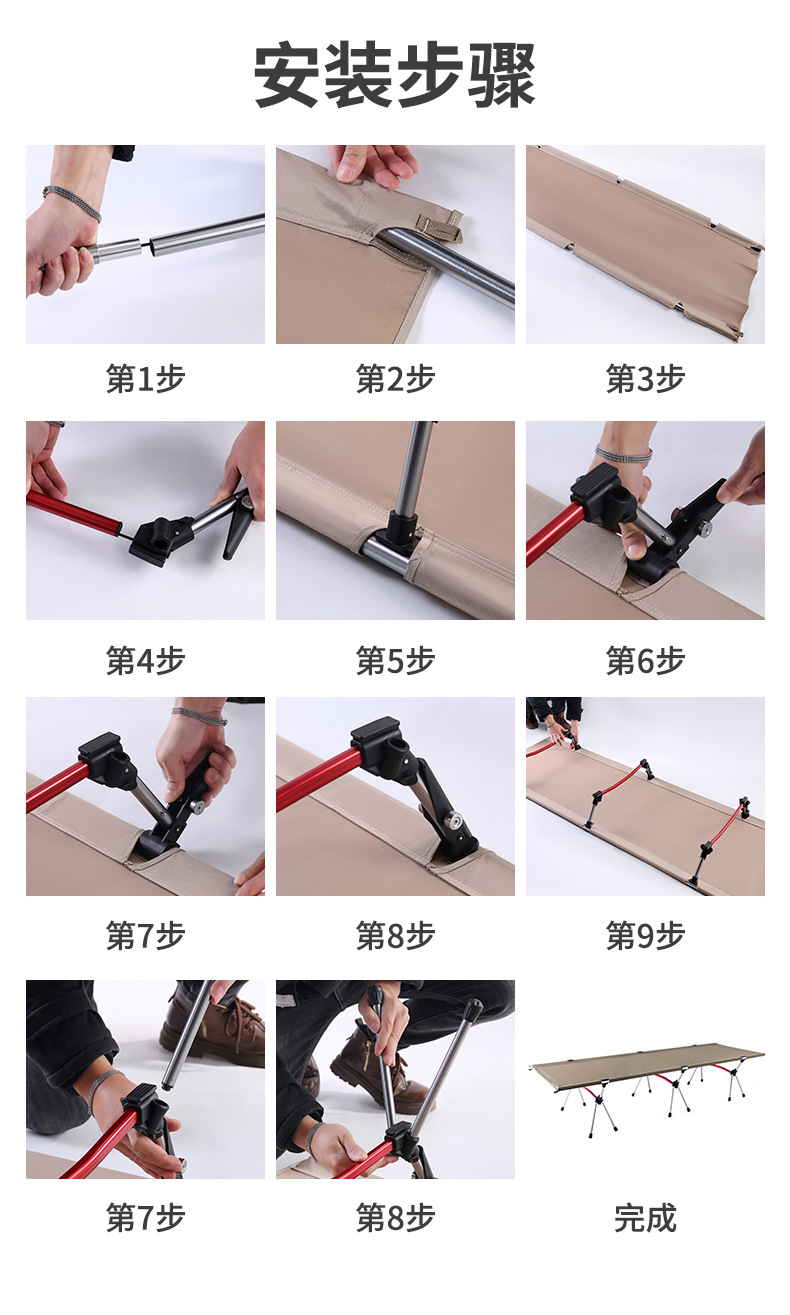 安装步骤

第1步

第2步

第3步

第4步

第5步

第6步

第7步

第8步

第9步

第7步

第8步

完成