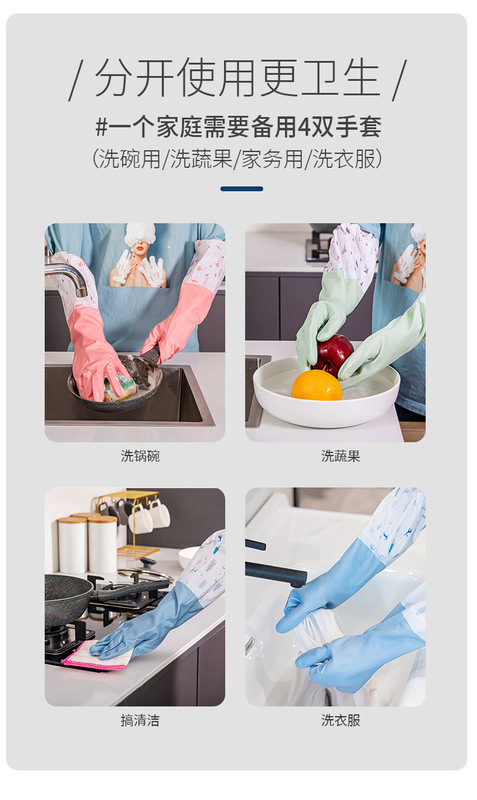 / 分开使用更卫生 /

#一个家庭需要备用4双手套

(洗碗用/洗蔬果/家务用/洗衣服)

洗锅碗

洗蔬果

搞清洁

洗衣服