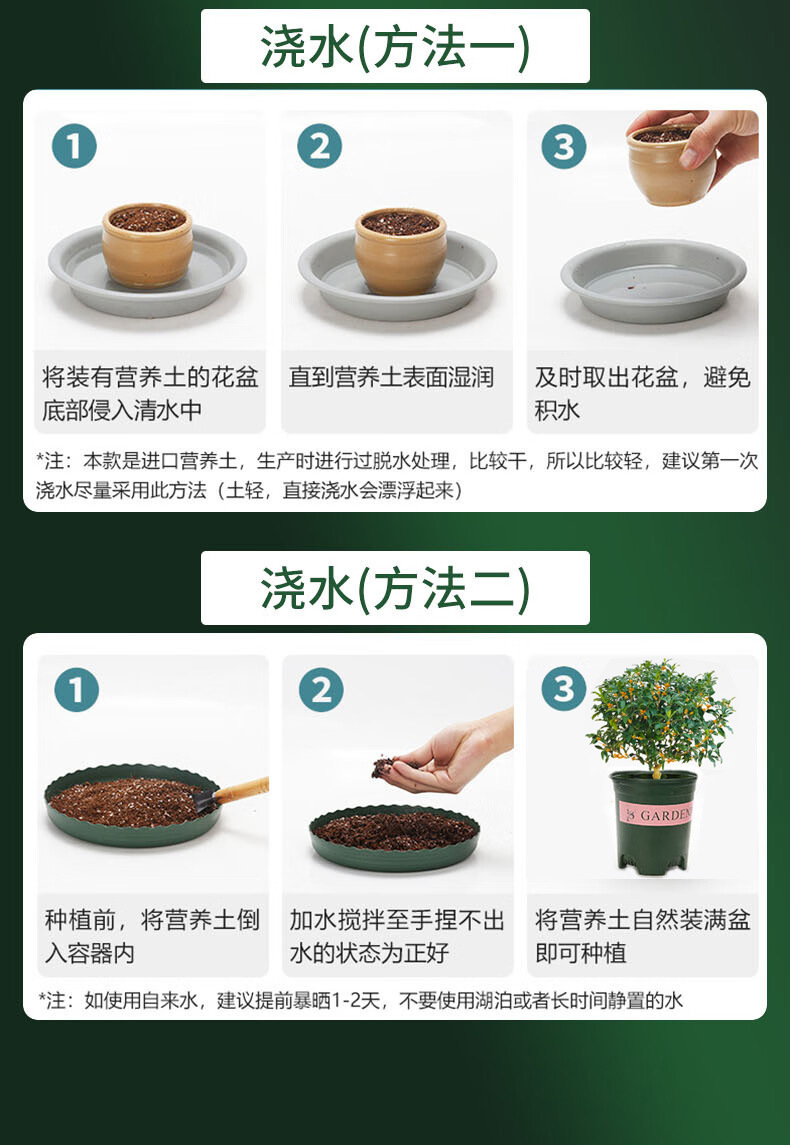 浇水(方法一)

1

将装有营养土的花盆底部侵入清水中

2

直到营养土表面湿润

3

及时取出花盆，避免积水

*注：本款是进口营养土，生产时进行过脱水处理，比较干，所以比较轻，建议第一次浇水尽量采用此方法（土轻，直接浇水会漂浮起来）

浇水(方法二)

1

种植前，将营养土倒入容器内

2

加水搅拌至手捏不出水的状态为正好

3

GARDEN

将营养土自然装满盆即可种植

*注：如使用自来水，建议提前暴晒1-2天，不要使用湖泊或者长时间静置的水