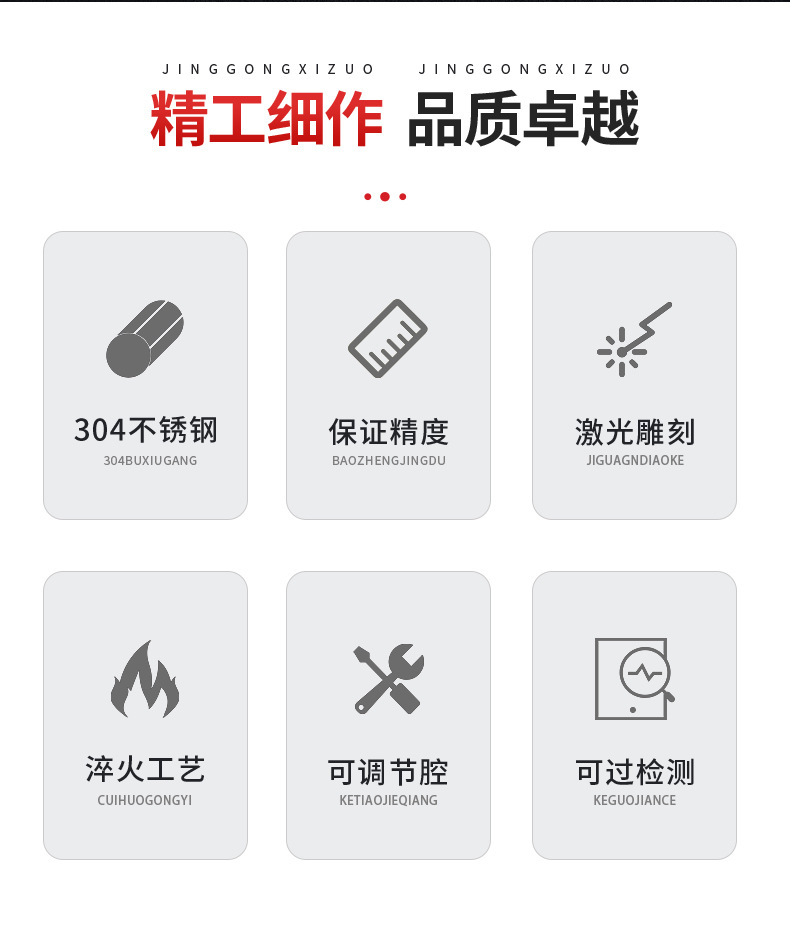 JINGGONGXIZUO JINGGONGXIZUO

精工细作 品质卓越

304不锈钢
304BUXIUGANG

保证精度
BAOZHENGJINGDU

激光雕刻
JIGUAGNDIAOKE

淬火工艺
CUIHUOGONGYI

可调节腔
KETIAOJIEQIANG

可过检测
KEGUOJIANCE