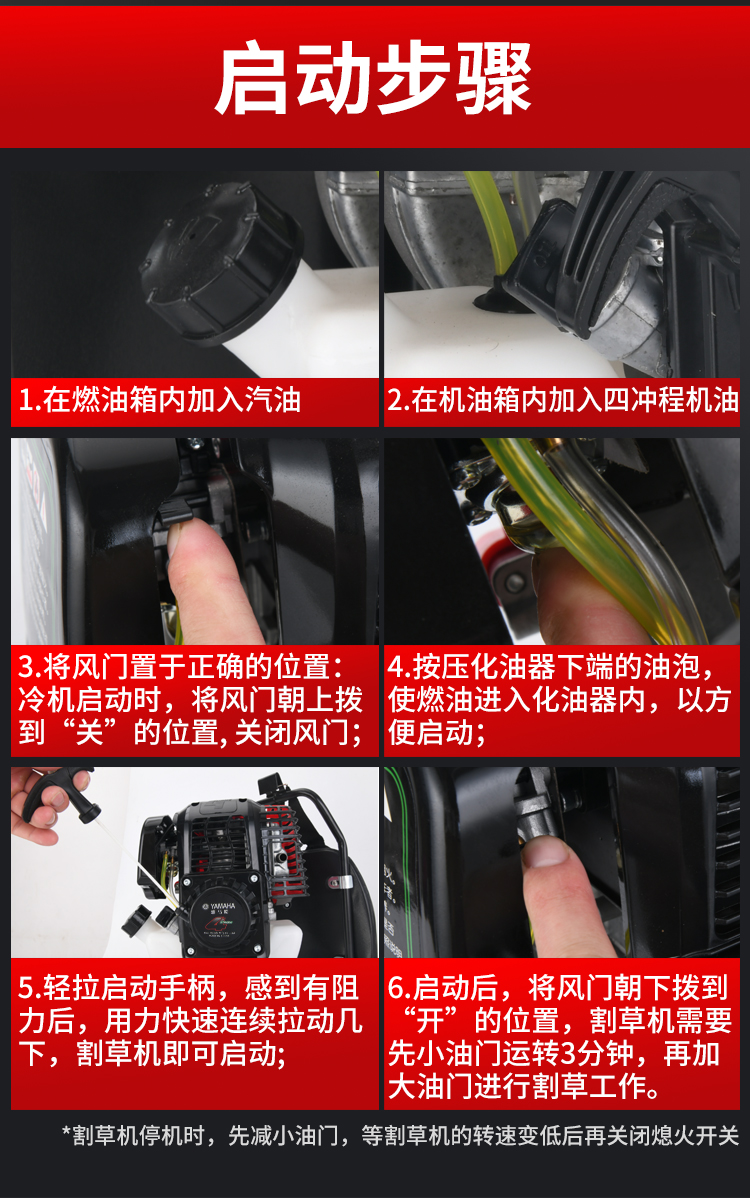 启动步骤

1.在燃油箱内加入汽油

2.在机油箱内加入四冲程机油

3.将风门置于正确的位置：冷机启动时，将风门朝上拨到“关”的位置，关闭风门；

4.按压化油器下端的油泡，使燃油进入化油器内，以方便启动；

YAMAHA

5.轻拉启动手柄，感到有阻力后，用力快速连续拉动几下，割草机即可启动；

6.启动后，将风门朝下拨到“开”的位置，割草机需要先小油门运转3分钟，再加大油门进行割草工作。

*割草机停机时，先减小油门，等割草机的转速变低后再关闭熄火开关