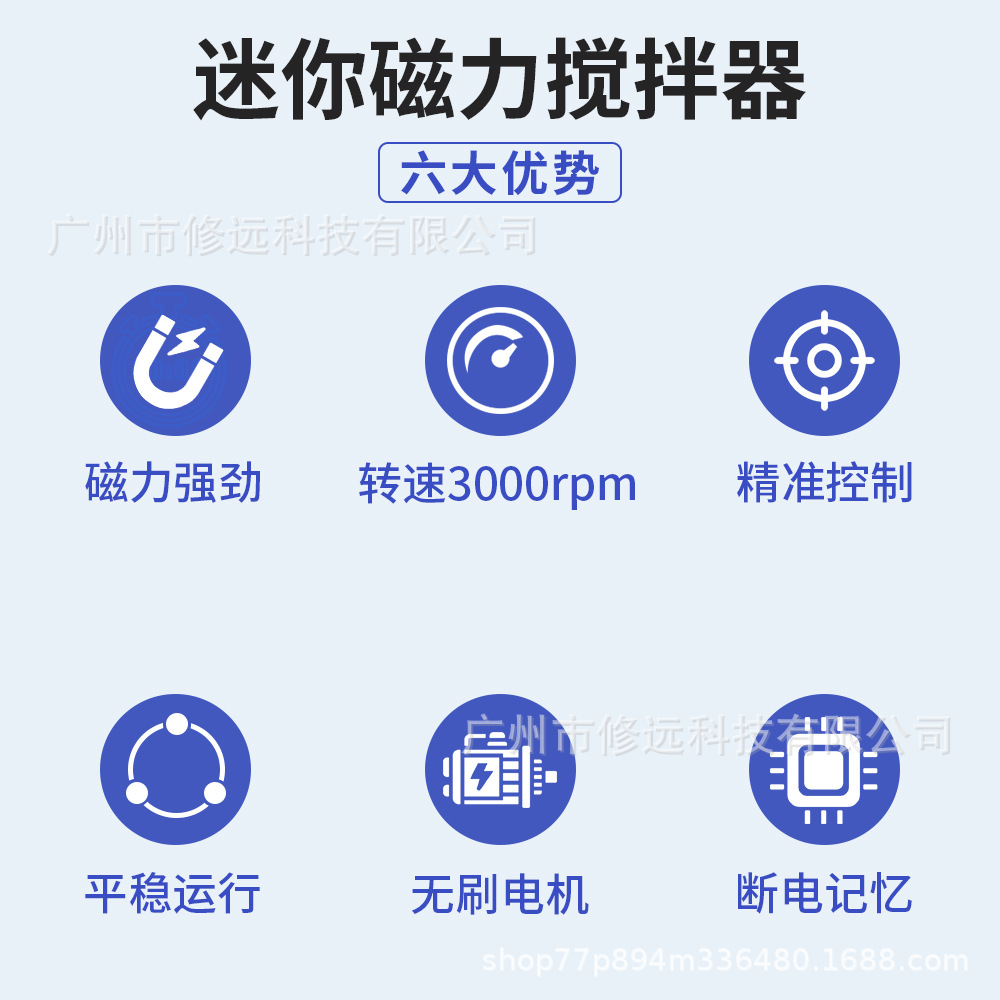 迷你磁力搅拌器

六大优势

磁力强劲

转速3000rpm

精准控制

平稳运行

无刷电机

断电记忆

广州市修远科技有限公司

shop77p894m336480.1688.com