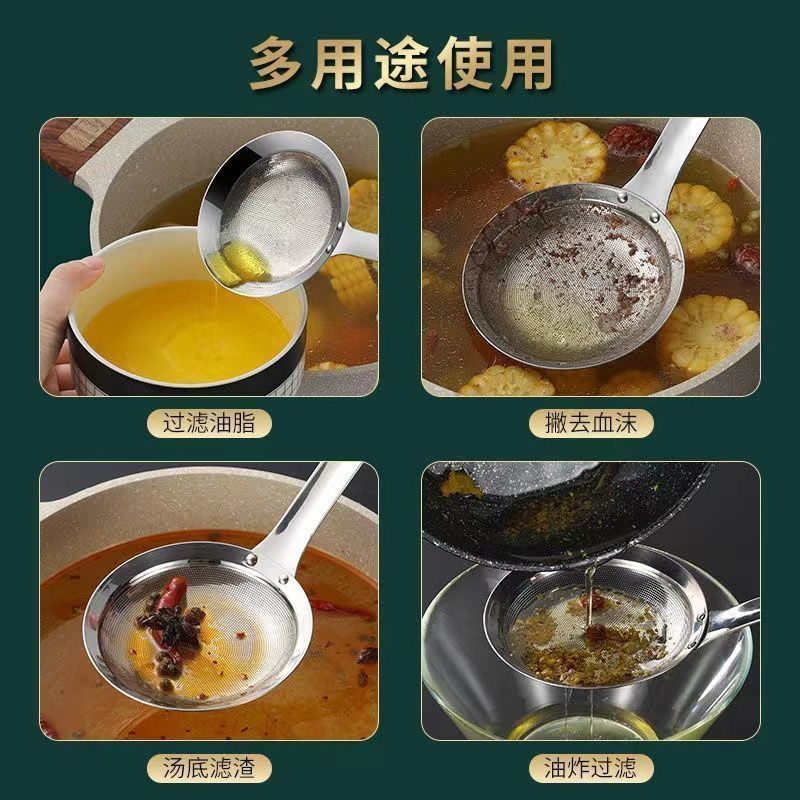 多用途使用

过滤油脂

撇去血沫

汤底滤渣

油炸过滤