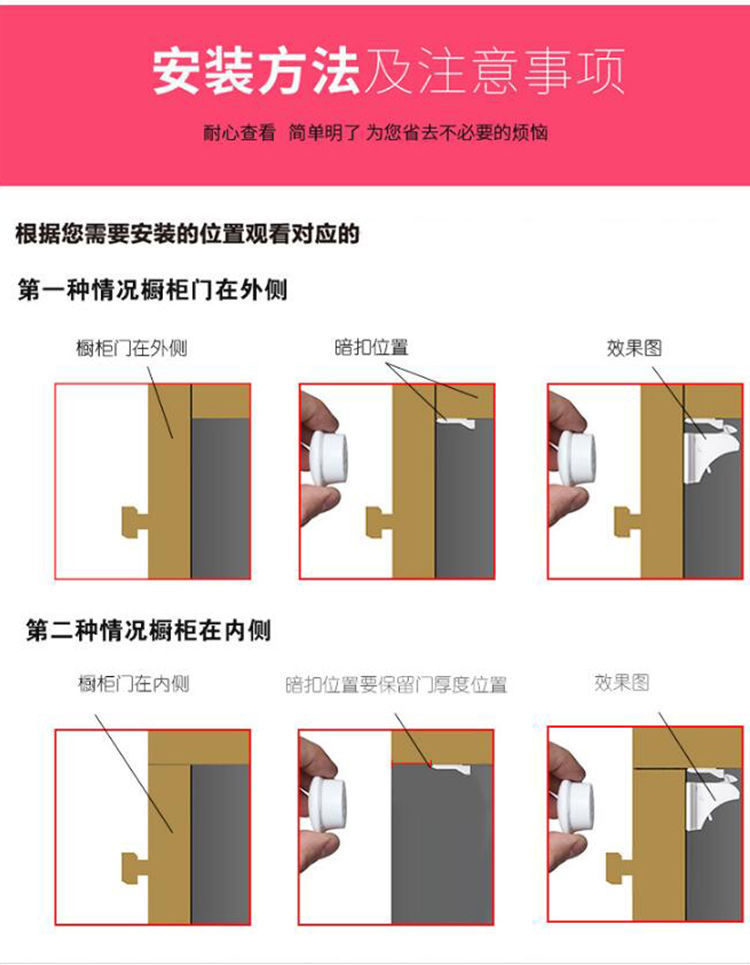 安装方法及注意事项

耐心查看 简单明了 为您省去不必要的烦恼

根据您需要安装的位置观看对应的

第一种情况橱柜门在外侧

橱柜门在外侧

暗扣位置

效果图

第二种情况橱柜在内侧

橱柜门在内侧

暗扣位置要保留门厚度位置

效果图