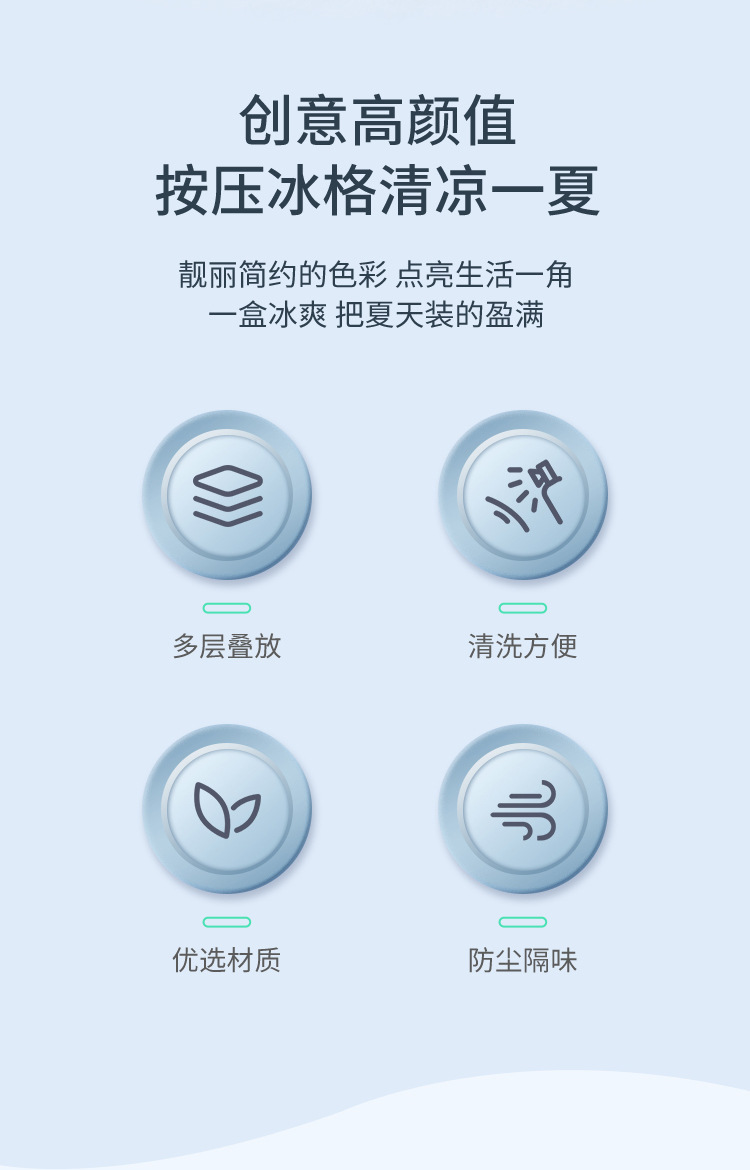 创意高颜值
按压冰格清凉一夏

靓丽简约的色彩 点亮生活一角
一盒冰爽 把夏天装的盈满

多层叠放

清洗方便

优选材质

防尘隔味