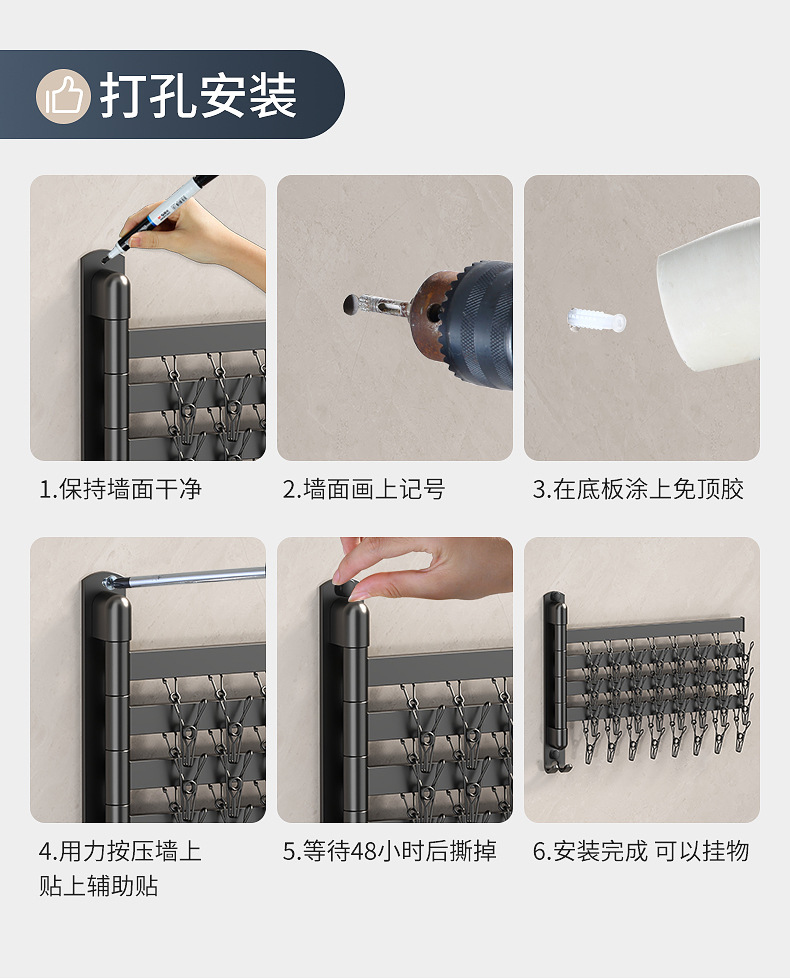 打孔安装

1.保持墙面干净

2.墙面画上记号

3.在底板涂上免顶胶

4.用力按压墙上贴上辅助贴

5.等待48小时后撕掉

6.安装完成 可以挂物