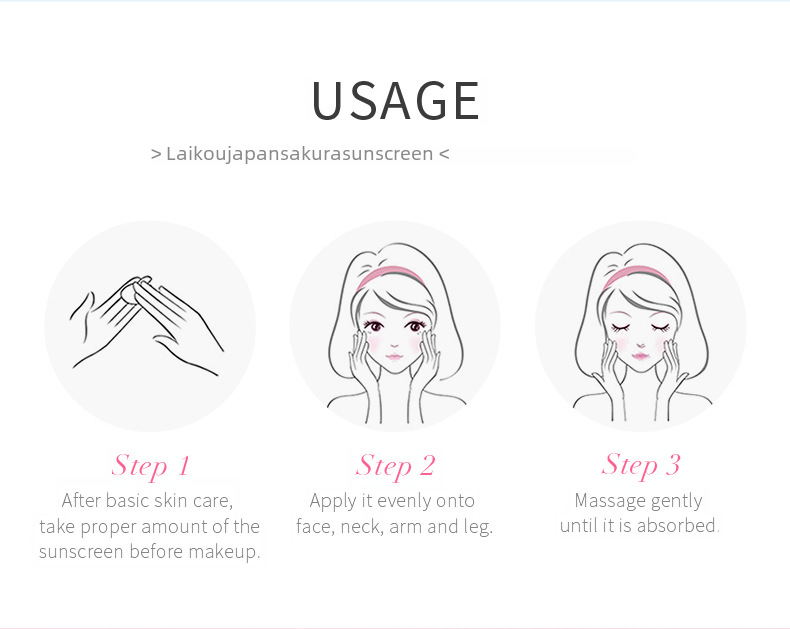 USAGE

> Laikoujapansakurasunscreen <

Step 1
After basic skin care, take proper amount of the sunscreen before makeup.

Step 2
Apply it evenly onto face, neck, arm and leg.

Step 3
Massage gently until it is absorbed.