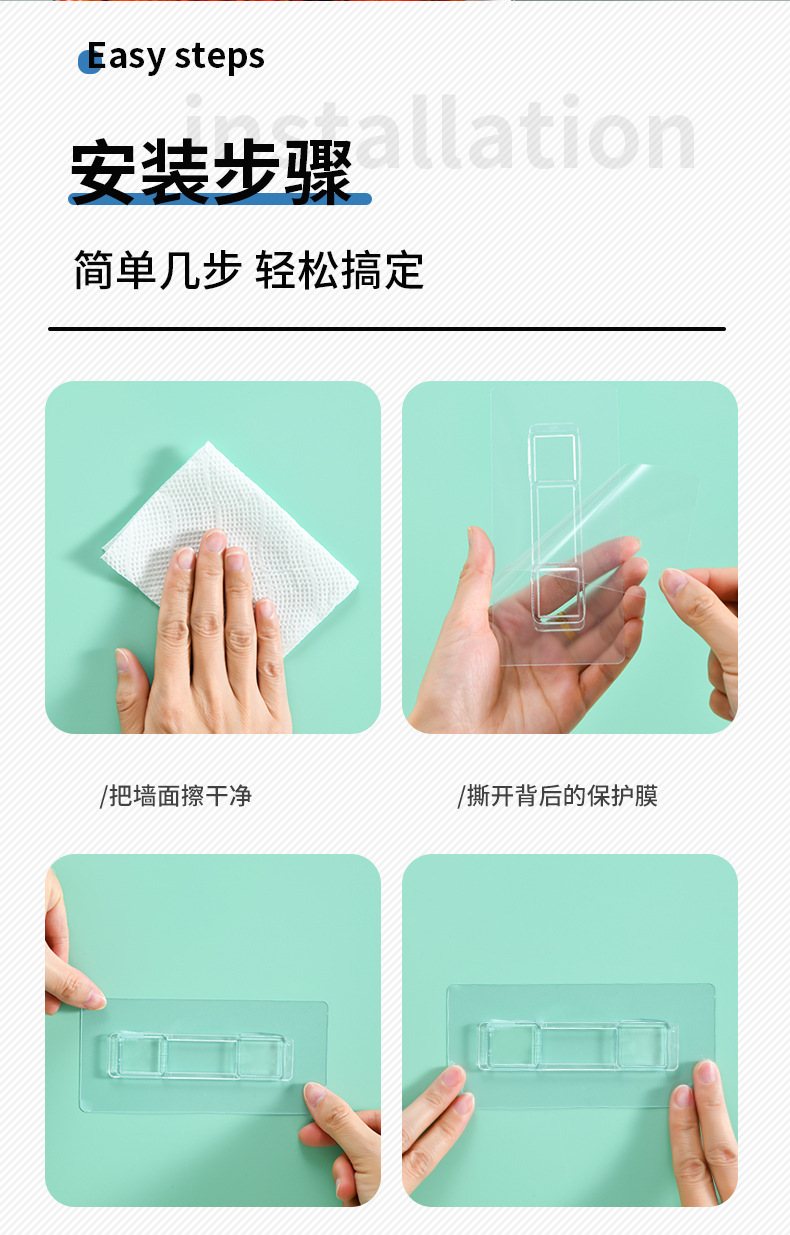 Easy steps

installation

安装步骤

简单几步 轻松搞定

/把墙面擦干净

/撕开背后的保护膜