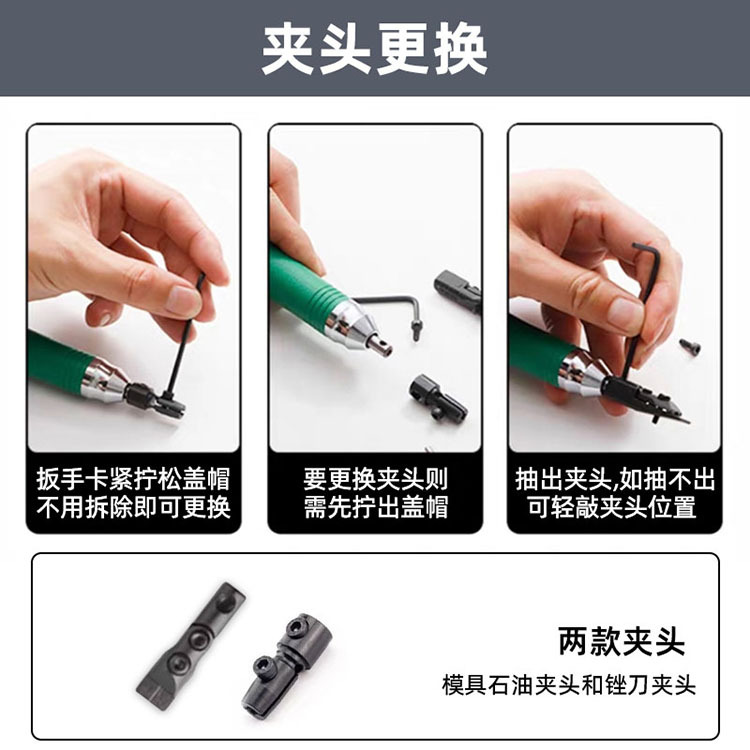 夹头更换

扳手卡紧拧松盖帽
不用拆除即可更换

要更换夹头则
需先拧出盖帽

抽出夹头,如抽不出
可轻敲夹头位置

两款夹头

模具石油夹头和锉刀夹头