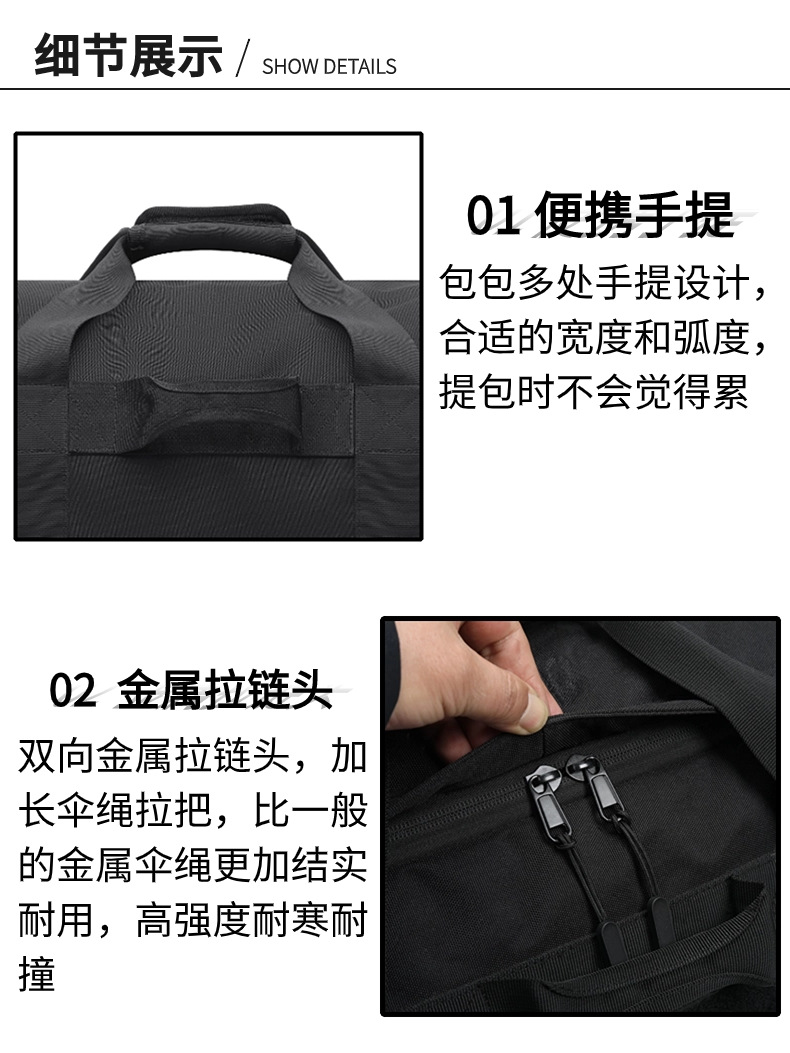 细节展示 / SHOW DETAILS

01 便携手提

包包多处手提设计，合适的宽度和弧度，提包时不会觉得累

02 金属拉链头

双向金属拉链头，加长伞绳拉把，比一般的金属伞绳更加结实耐用，高强度耐寒耐撞