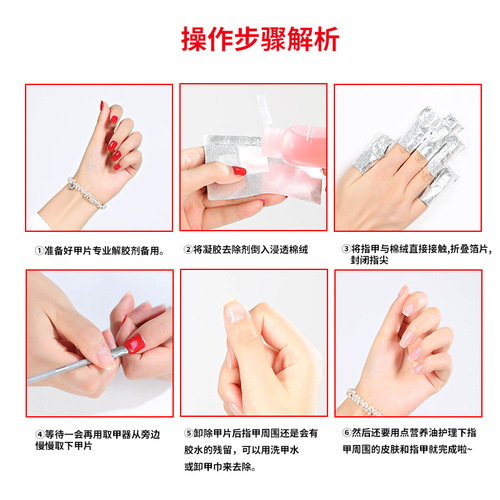 操作步骤解析

①准备好甲片专业解胶剂备用。

②将凝胶去除剂倒入浸透棉绒

③将指甲与棉绒直接接触，折叠箔片，封闭指尖

④等待一会再用取甲器从旁边慢慢取下甲片

⑤卸除甲片后指甲周围还是会有胶水的残留，可以用洗甲水或卸甲巾来去除。

⑥然后还要用点营养油护理下指甲周围的皮肤和指甲就完成啦~