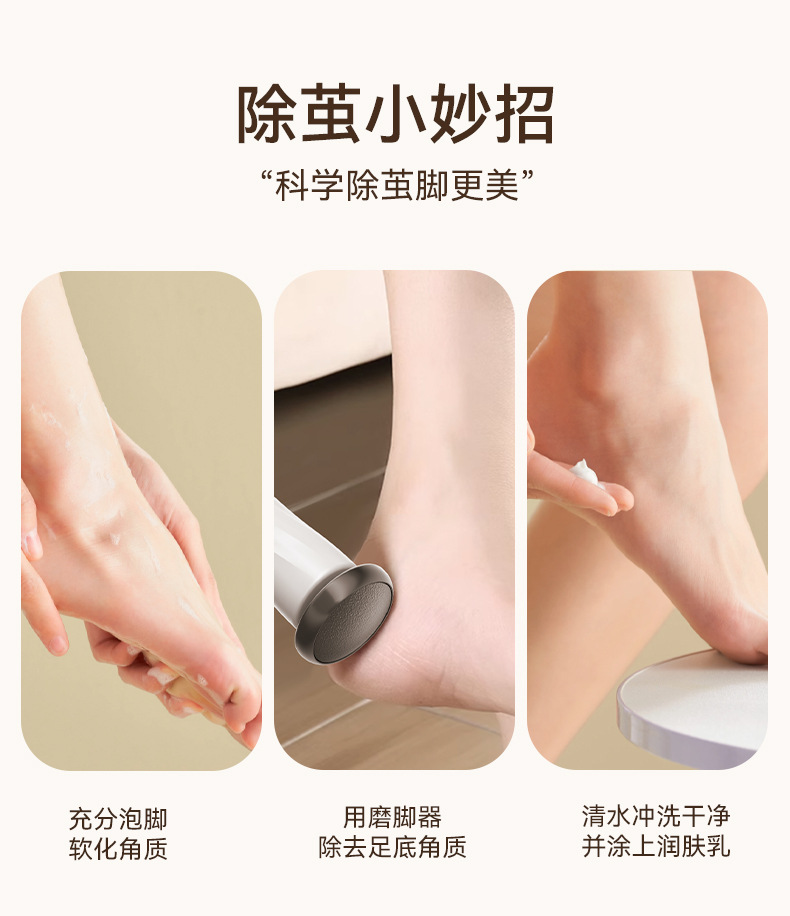 除茧小妙招

“科学除茧脚更美”

充分泡脚
软化角质

用磨脚器
除去足底角质

清水冲洗干净
并涂上润肤乳