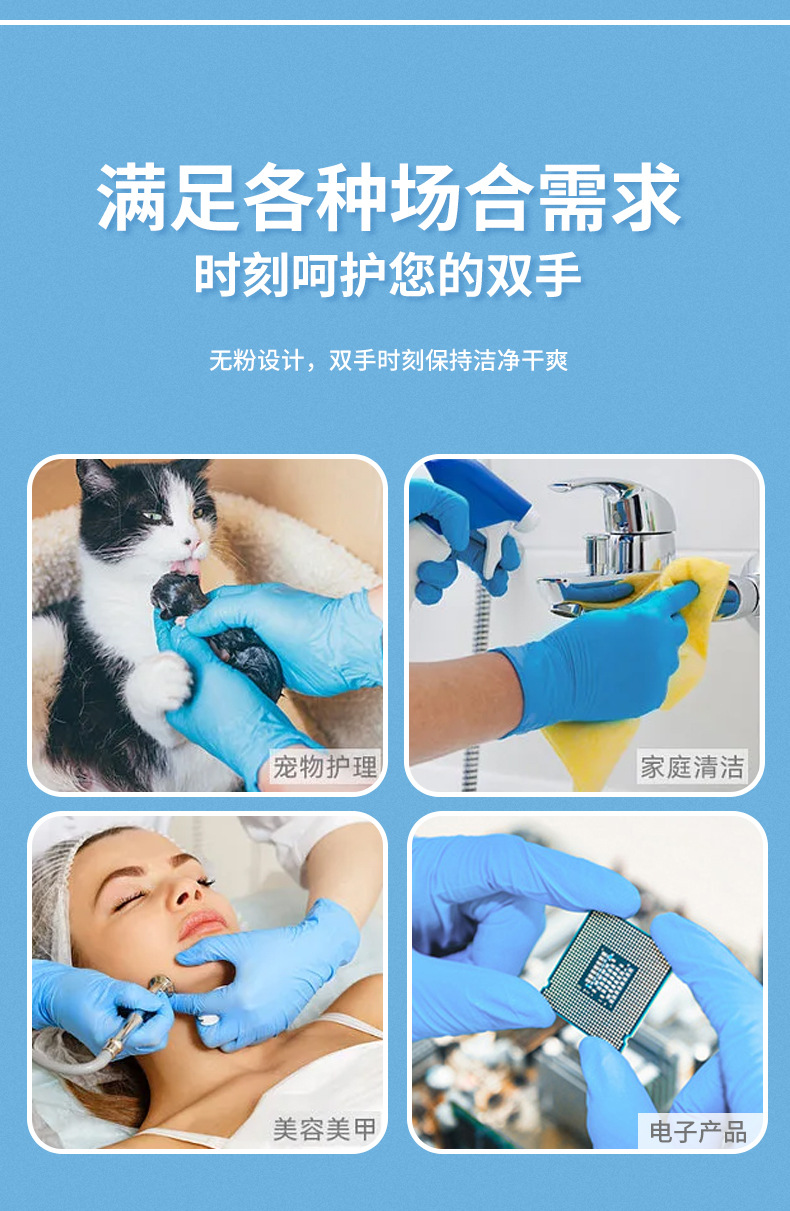 满足各种场合需求
时刻呵护您的双手

无粉设计，双手时刻保持洁净干爽

宠物护理

家庭清洁

美容美甲

电子产品