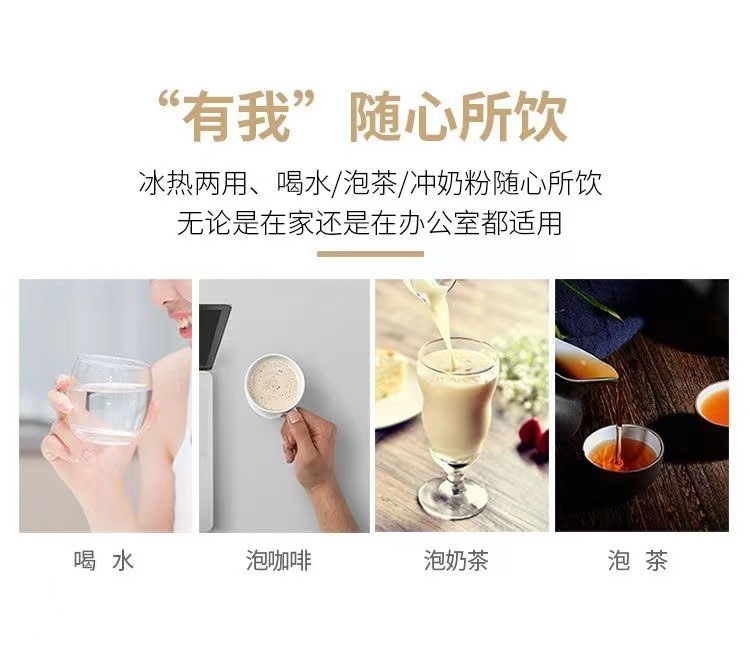 “有我”随心所饮

冰热两用、喝水/泡茶/冲奶粉随心所饮
无论是在家还是在办公室都适用

喝 水

泡咖啡

泡奶茶

泡 茶