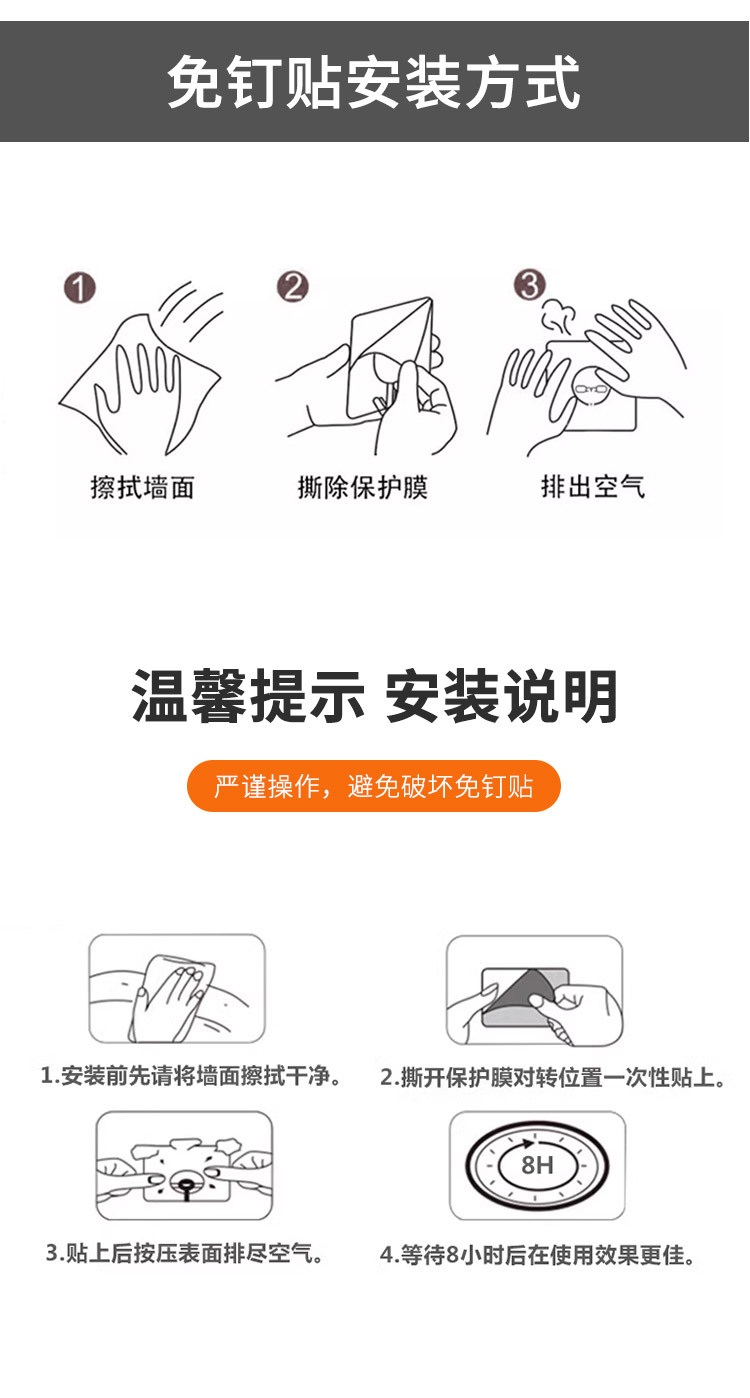 免钉贴安装方式

1
擦拭墙面

2
撕除保护膜

3
排出空气

温馨提示 安装说明

严谨操作，避免破坏免钉贴

1.安装前先请将墙面擦拭干净。

2.撕开保护膜对转位置一次性贴上。

3.贴上后按压表面排尽空气。

8H

4.等待8小时后在使用效果更佳。