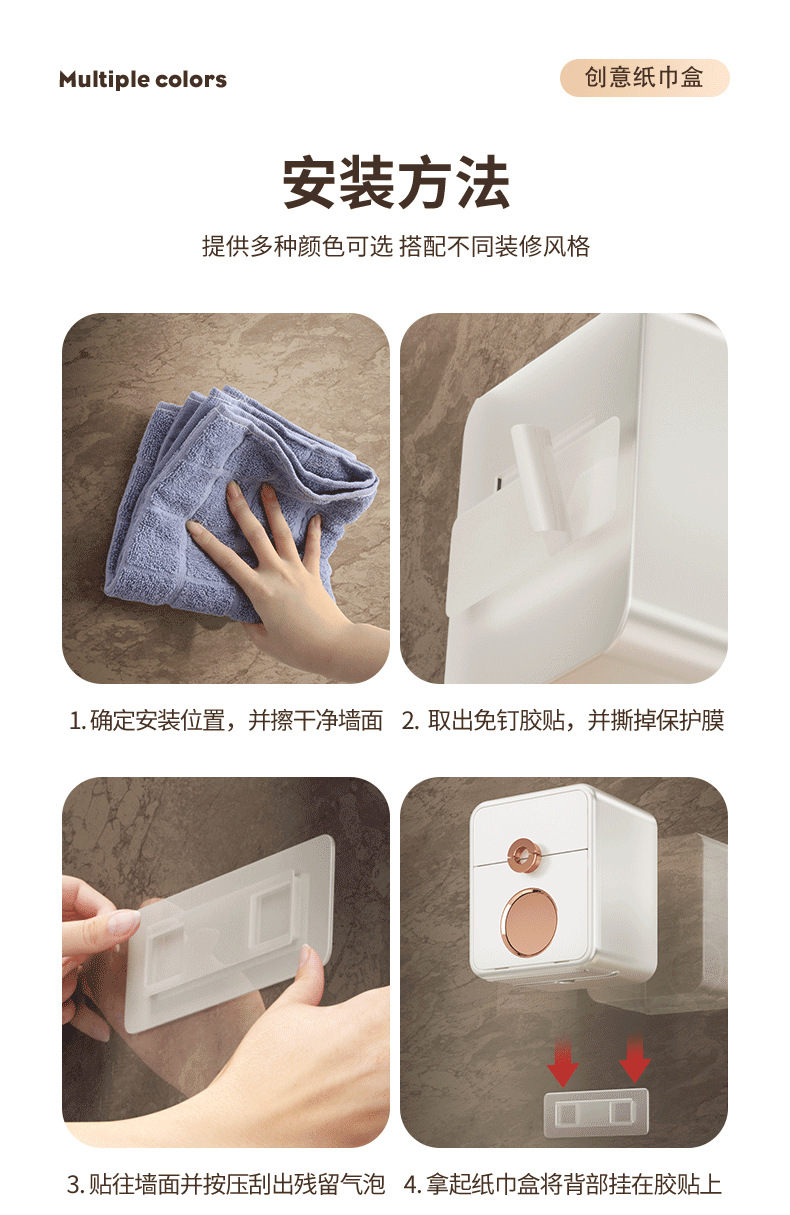 Multiple colors

创意纸巾盒

安装方法

提供多种颜色可选 搭配不同装修风格

1. 确定安装位置，并擦干净墙面

2. 取出免钉胶贴，并撕掉保护膜

3. 贴往墙面并按压刮出残留气泡

4. 拿起纸巾盒将背部挂在胶贴上