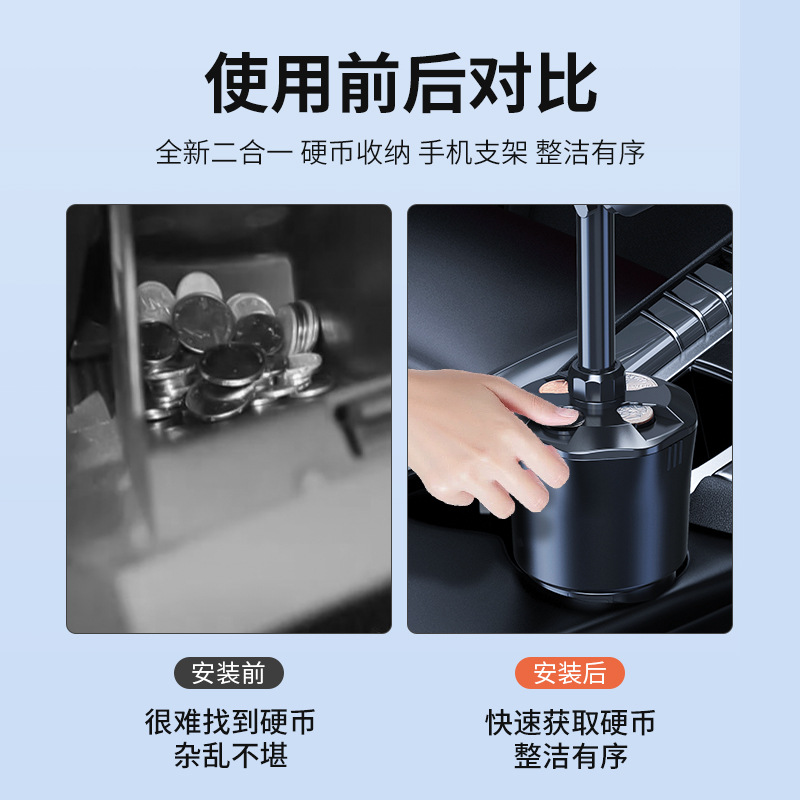 使用前后对比

全新二合一 硬币收纳 手机支架 整洁有序

安装前

很难找到硬币
杂乱不堪

安装后

快速获取硬币
整洁有序