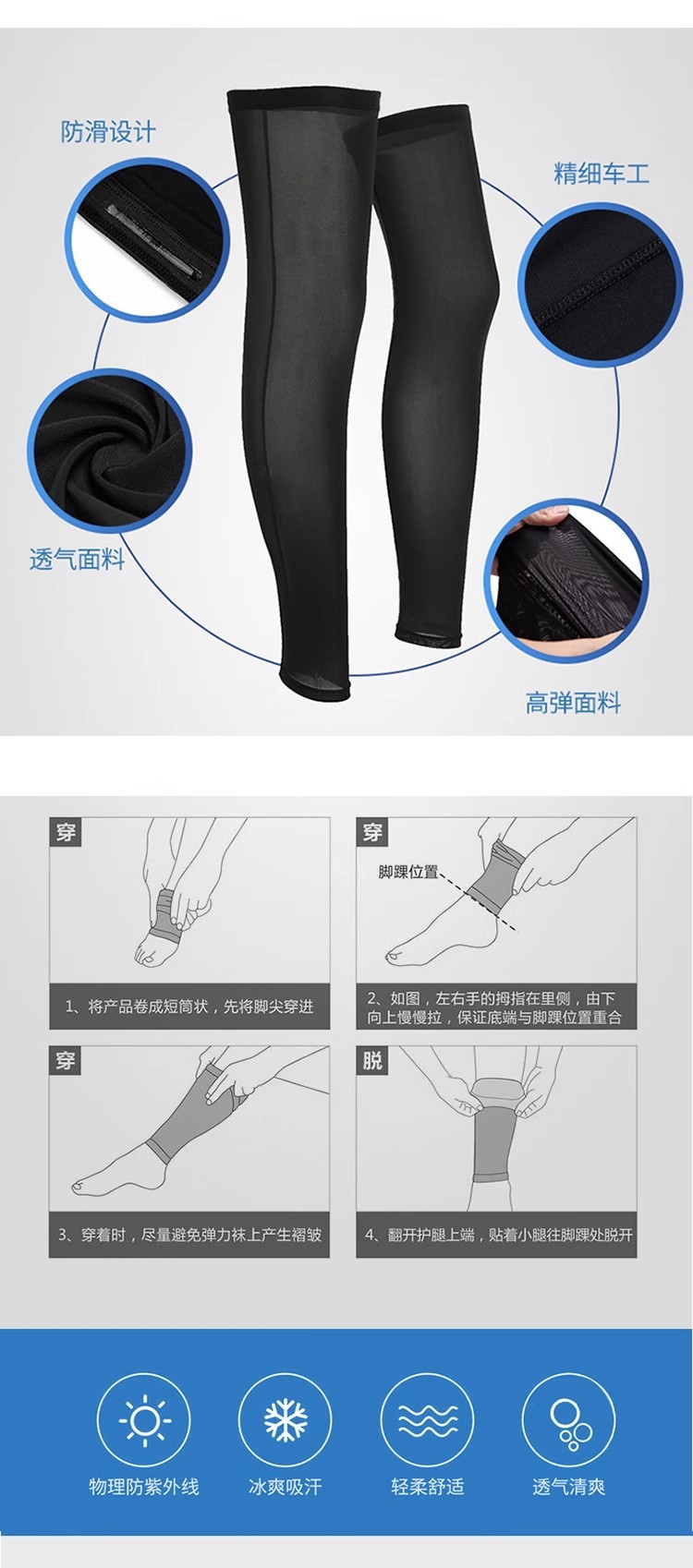 防滑设计

精细车工

透气面料

高弹面料

穿

1、将产品卷成短筒状，先将脚尖穿进

穿

脚踝位置

2、如图，左右手的拇指在里侧，由下向上慢慢拉，保证底端与脚踝位置重合

穿

3、穿着时，尽量避免弹力袜上产生褶皱

脱

4、翻开护腿上端，贴着小腿往脚踝处脱开

物理防紫外线

冰爽吸汗

轻柔舒适

透气清爽